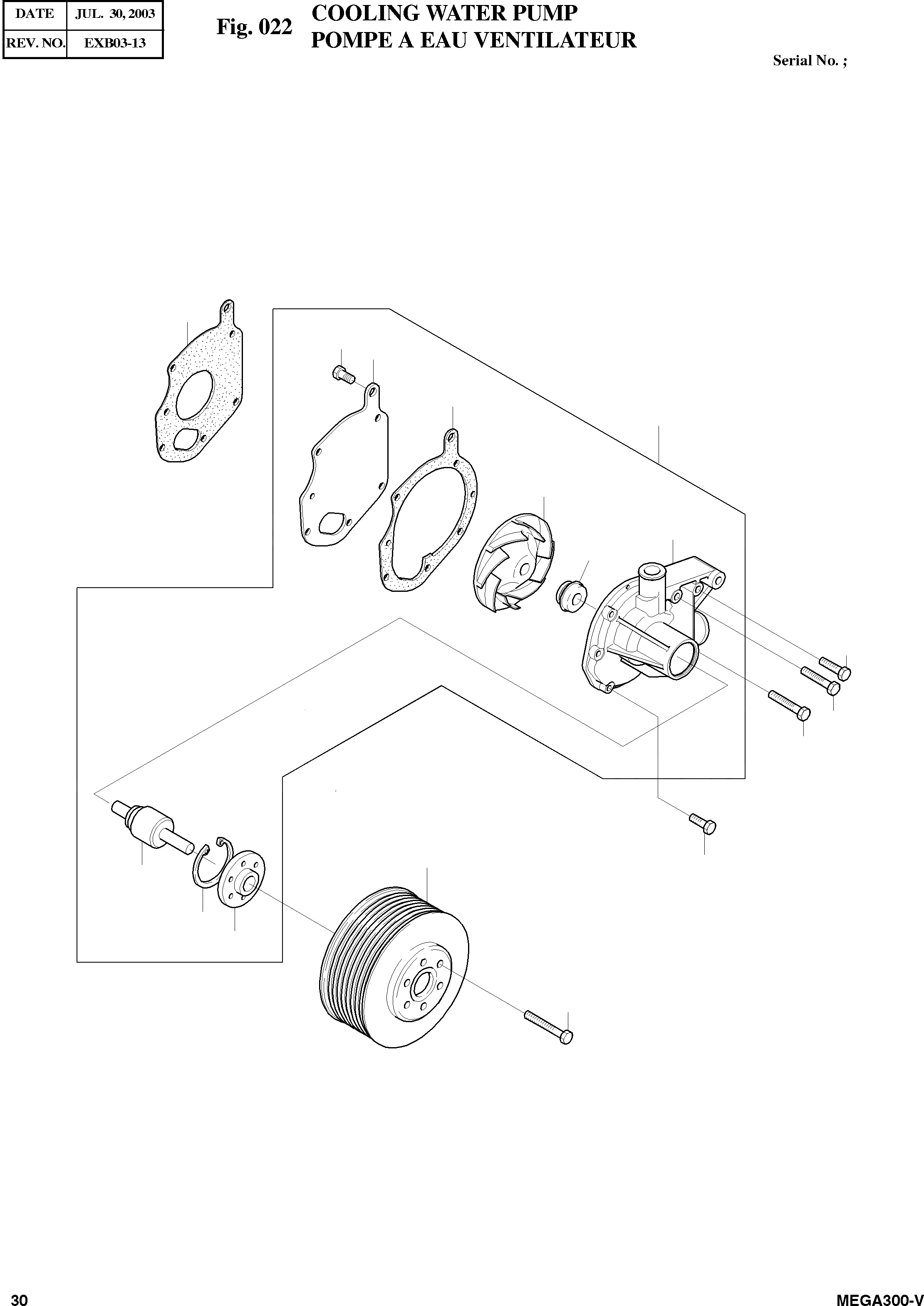 | DATE | JUL. 30, 2003 |
|---|---|
| REV. NO. | EXB03-13 |

Fig. 022 COOLING WATER PUMP
POMPE A EAU VENTILATEUR

Serial No. ;

30

MEGA300-V