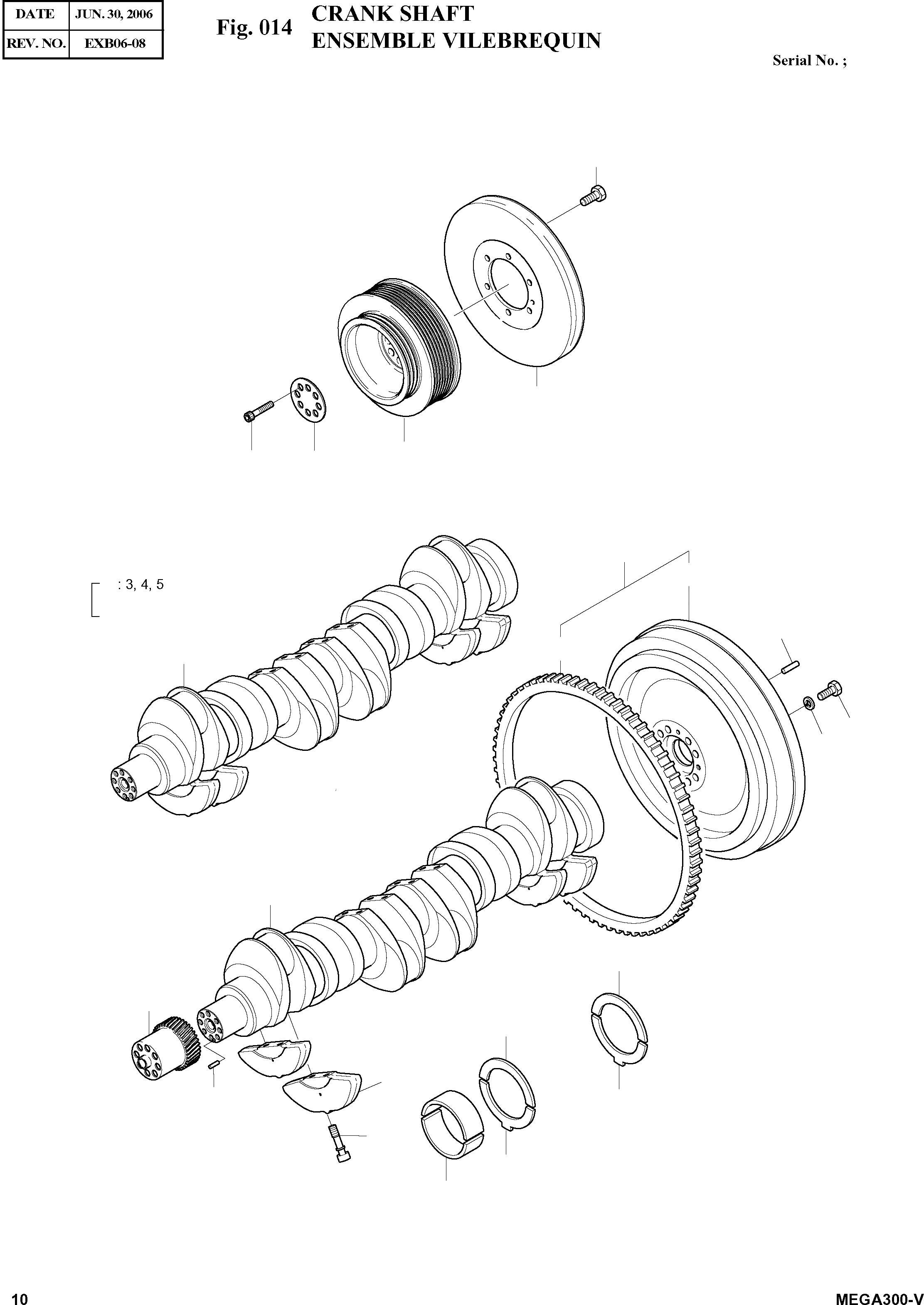 | DATE | JUN. 30, 2006 |
|---|---|
| REV. NO. | EXB06-08 |

Fig. 014 CRANK SHAFT
ENSEMBLE VILEBREQUIN

Serial No. ;

: 3, 4, 5

10

MEGA300-V