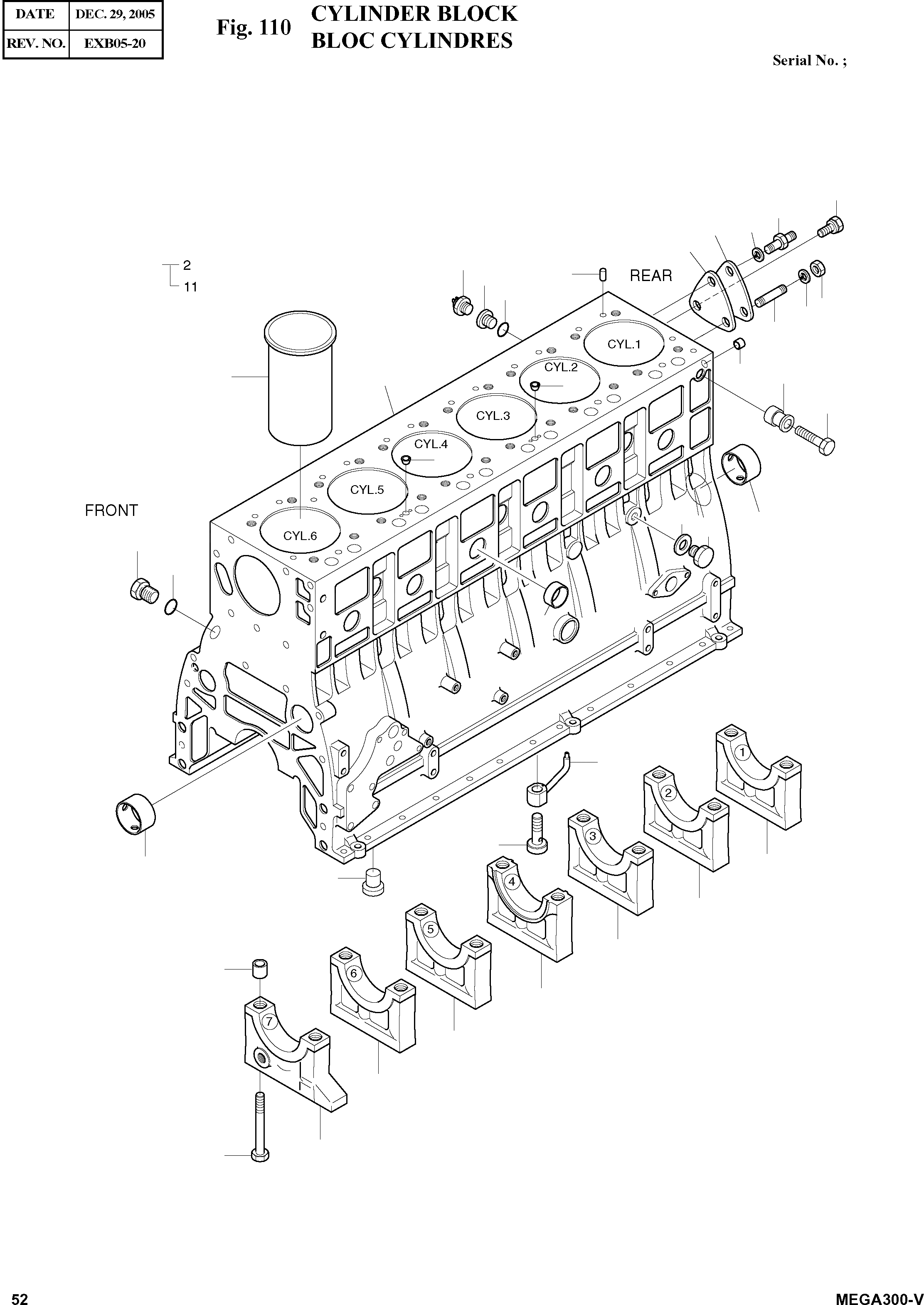 | DATE | DEC. 29, 2005 |
|---|---|
| REV. NO. | EXB05-20 |

Fig. 110 CYLINDER BLOCK
BLOC CYLINDRES

Serial No. ;

2
11

REAR

CYL.1
CYL.2
CYL.3
CYL.4
CYL.5
CYL.6

FRONT

1
2
3
4
5
6
7

52

MEGA300-V