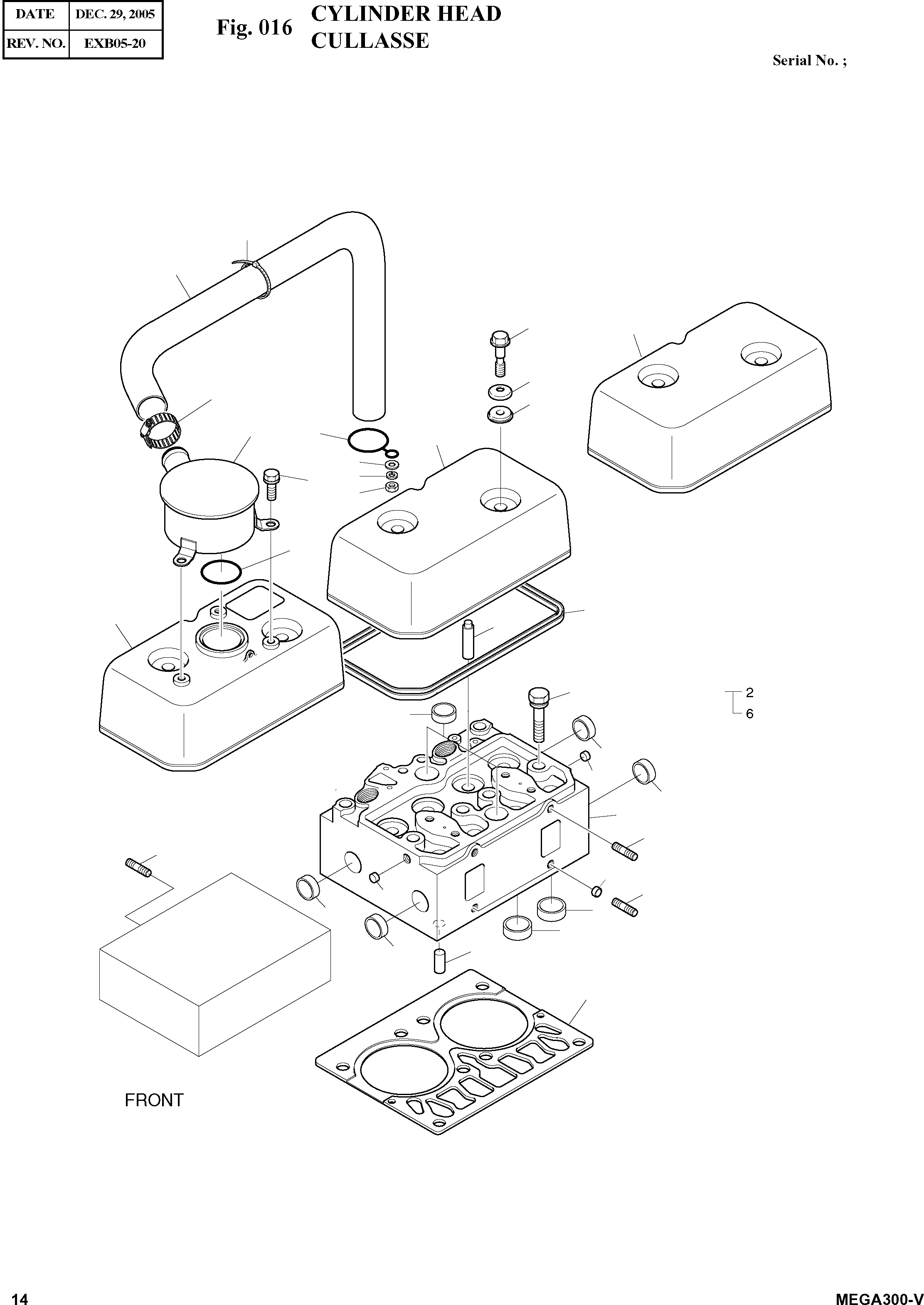 | DATE | DEC. 29, 2005 |
|---|---|
| REV. NO. | EXB05-20 |

Fig. 016 CYLINDER HEAD
CULLASSE

Serial No. ;

2
6

FRONT

14

MEGA300-V