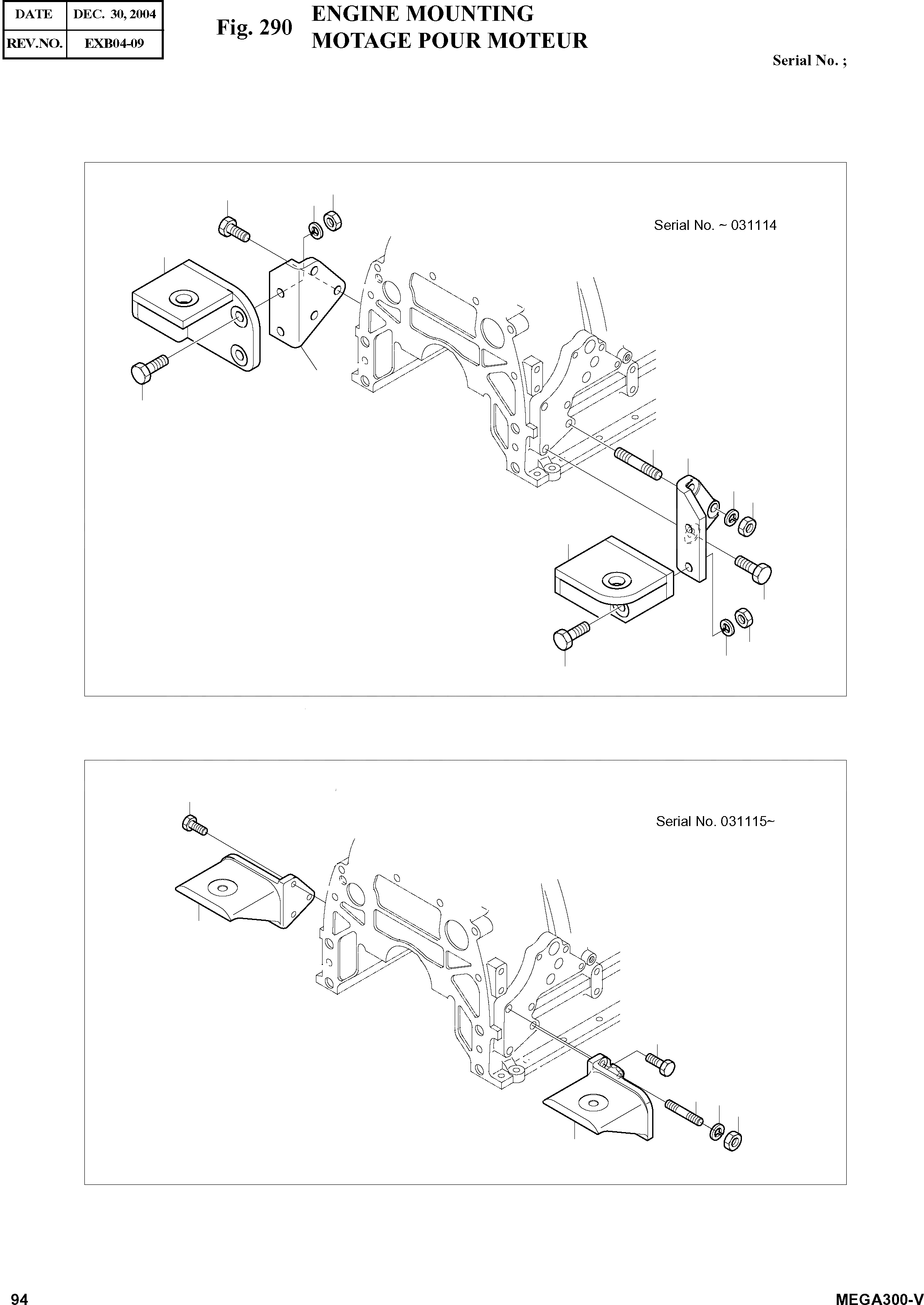 | DATE | DEC. 30, 2004 |
|---|---|
| REV.NO. | EXB04-09 |

Fig. 290 ENGINE MOUNTING
MOTAGE POUR MOTEUR

Serial No. ;

Serial No. ~ 031114

Serial No. 031115~

94

MEGA300-V