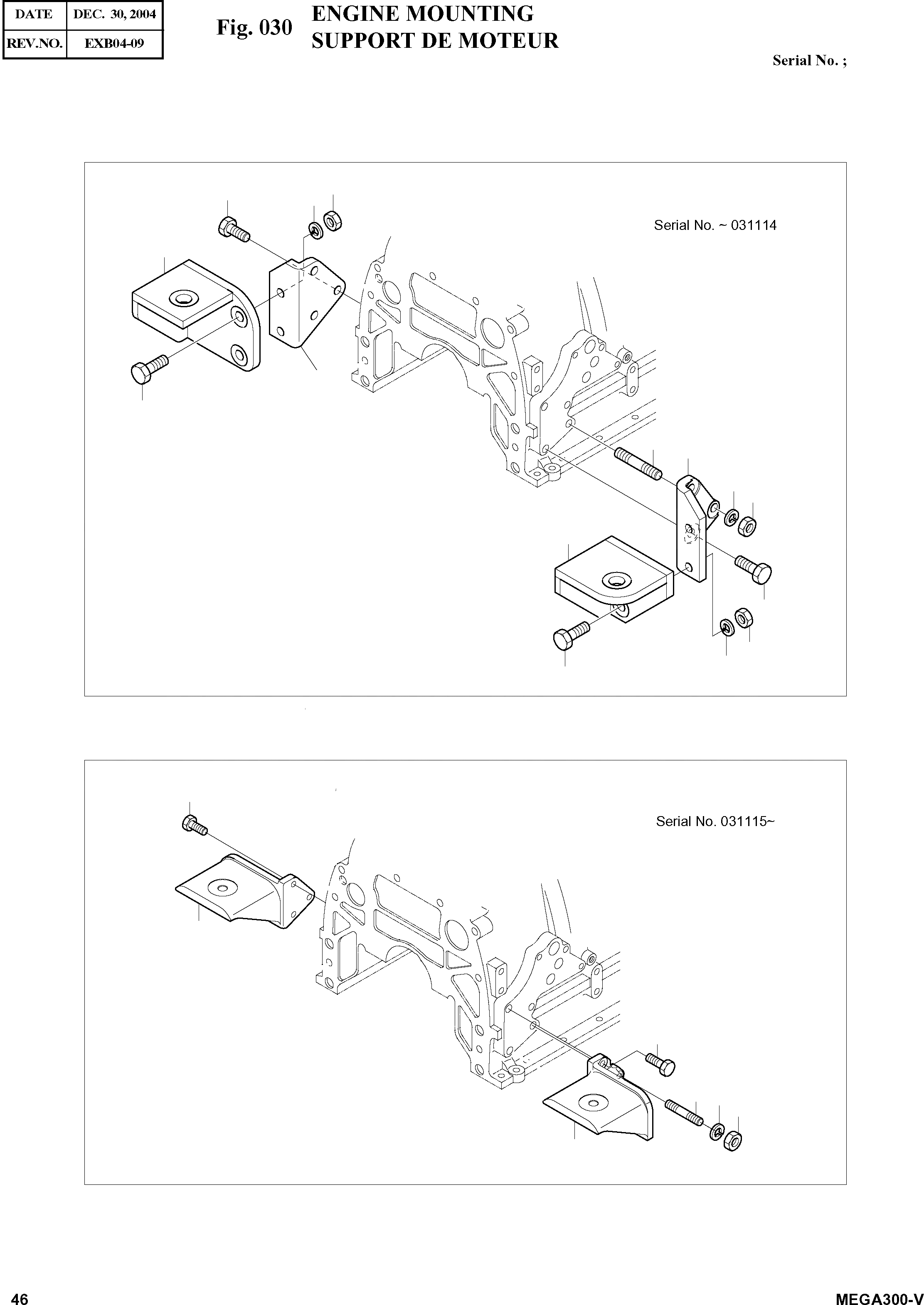 | DATE | DEC. 30, 2004 |
|---|---|
| REV.NO. | EXB04-09 |

Fig. 030 ENGINE MOUNTING
SUPPORT DE MOTEUR

Serial No. ;

Serial No. ~ 031114

Serial No. 031115~

46

MEGA300-V