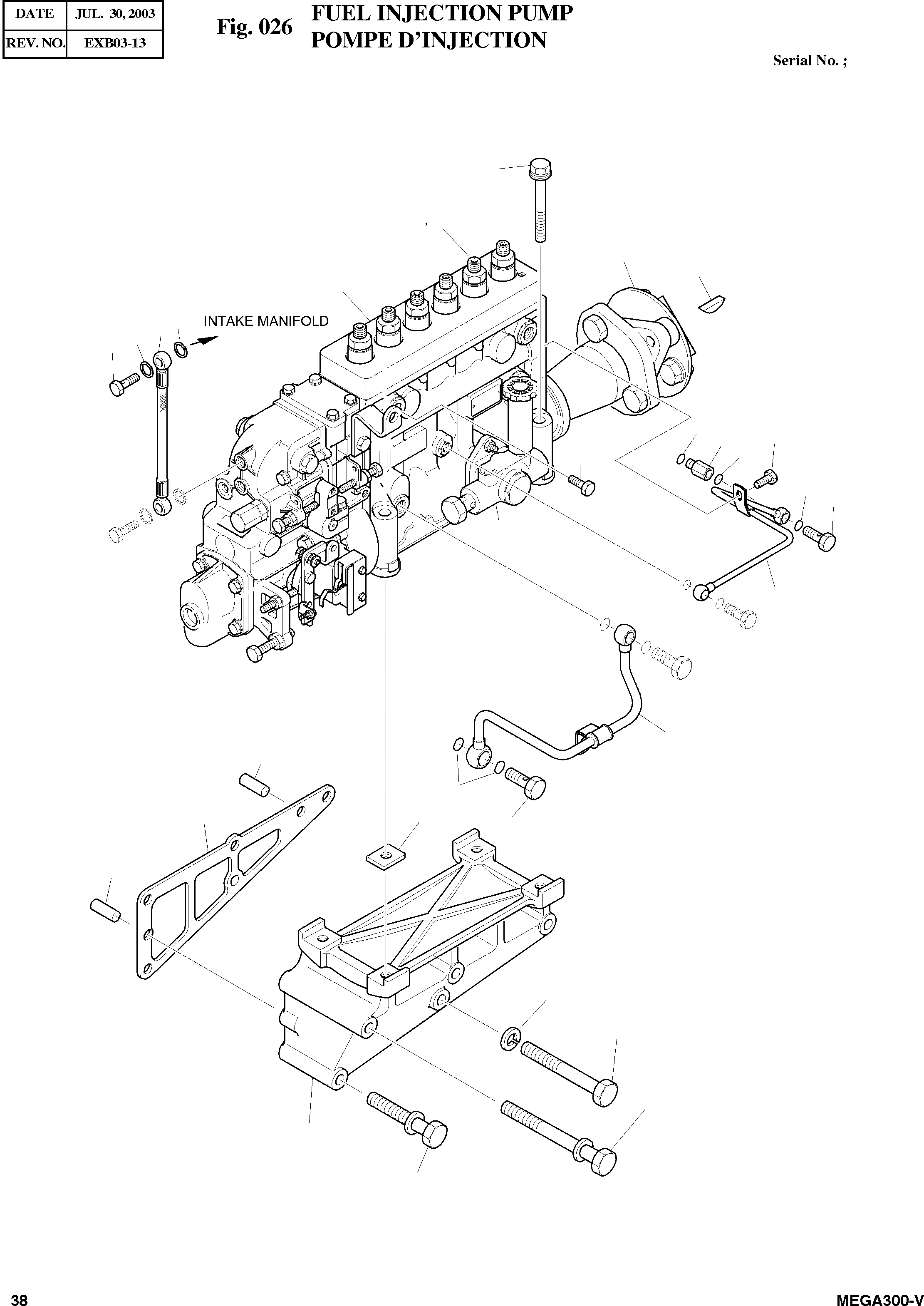 | DATE | JUL. 30, 2003 |
|---|---|
| REV. NO. | EXB03-13 |

Fig. 026 FUEL INJECTION PUMP
POMPE D'INJECTION

Serial No. ;

INTAKE MANIFOLD

38

MEGA300-V