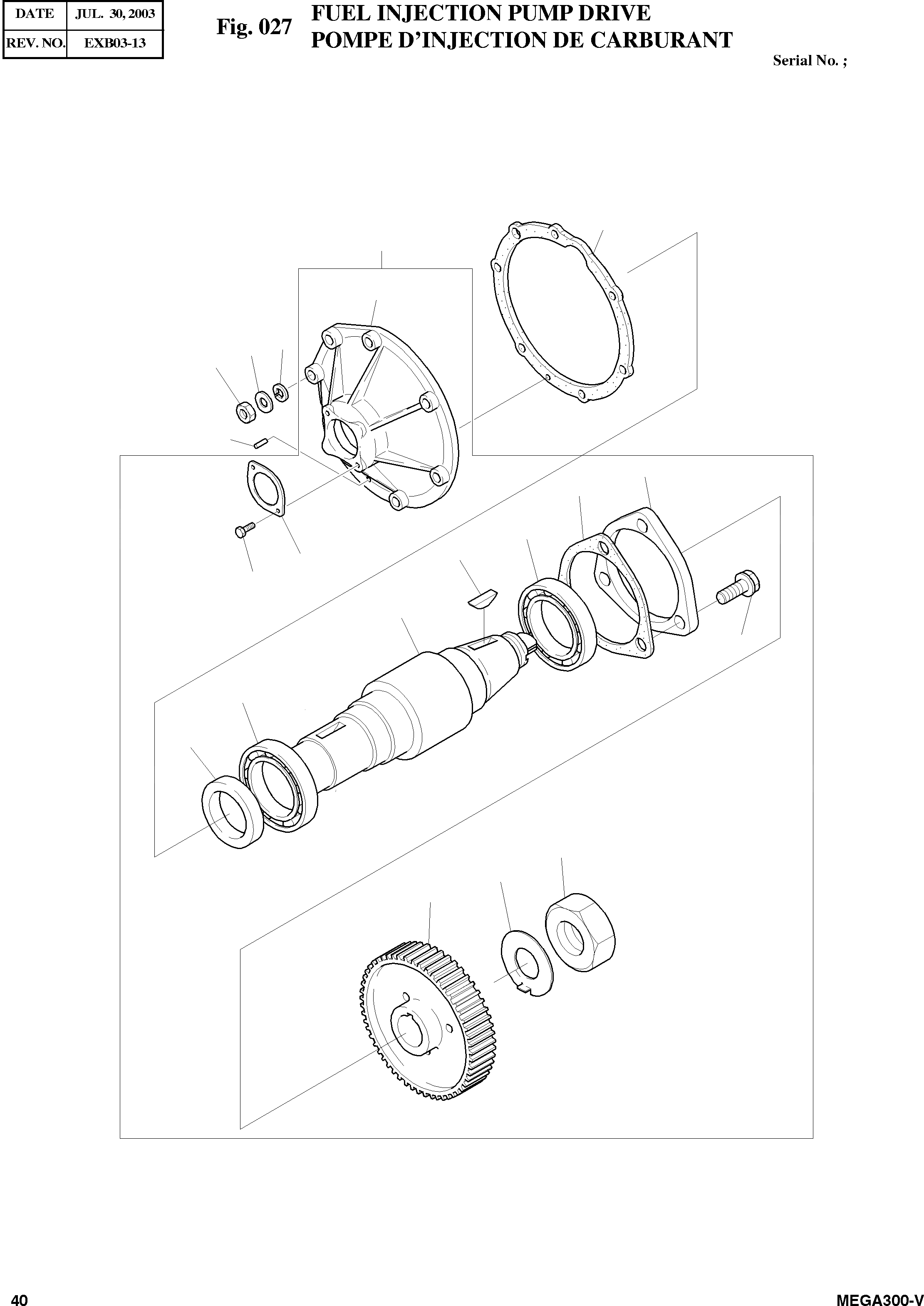 | DATE | JUL. 30, 2003 |
|---|---|
| REV. NO. | EXB03-13 |

Fig. 027 FUEL INJECTION PUMP DRIVE
POMPE D'INJECTION DE CARBURANT

Serial No. ;

40

MEGA300-V