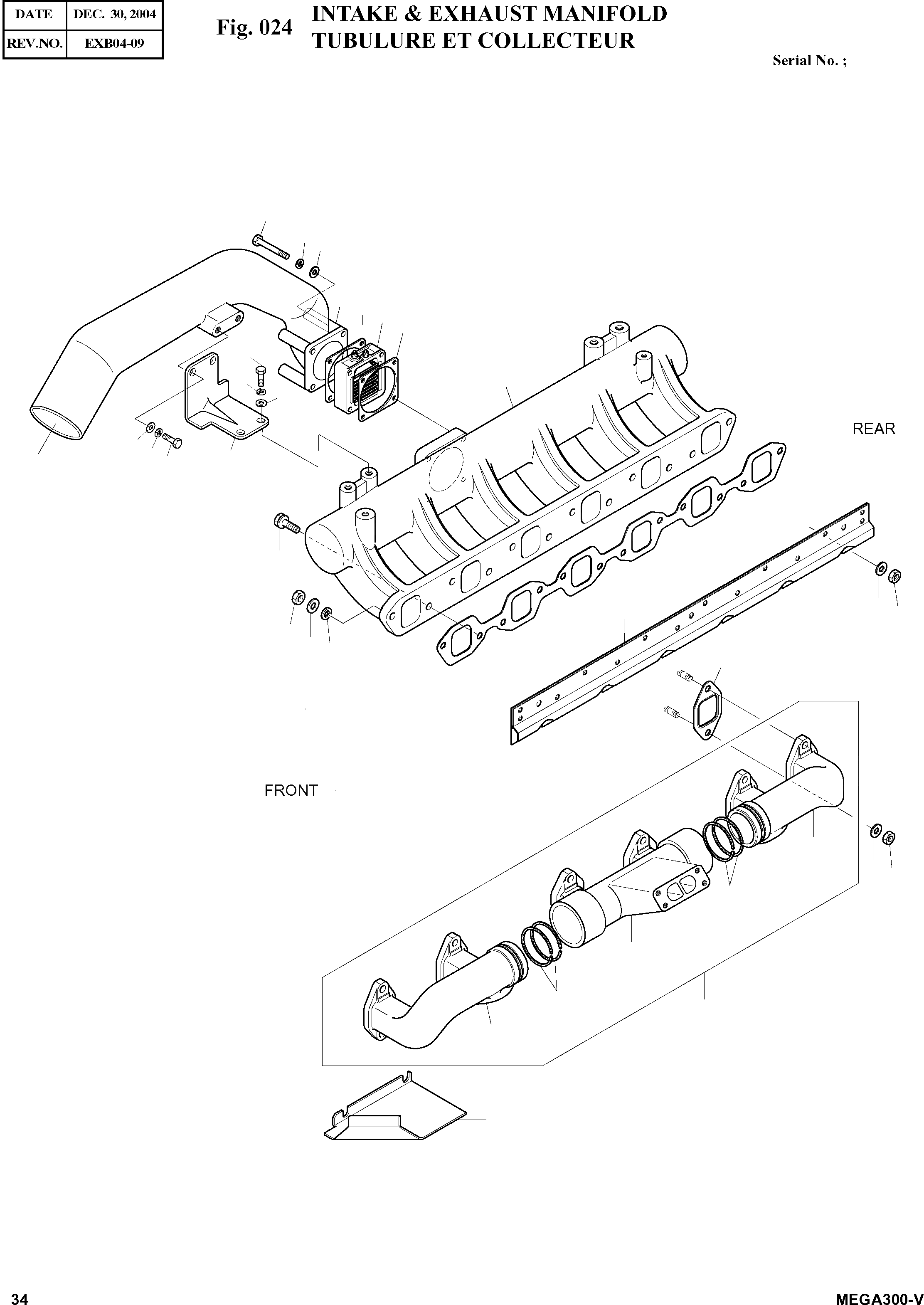 | DATE | DEC. 30, 2004 |
|---|---|
| REV.NO. | EXB04-09 |

Fig. 024 INTAKE & EXHAUST MANIFOLD
TUBULURE ET COLLECTEUR

Serial No. ;

REAR

FRONT

34

MEGA300-V