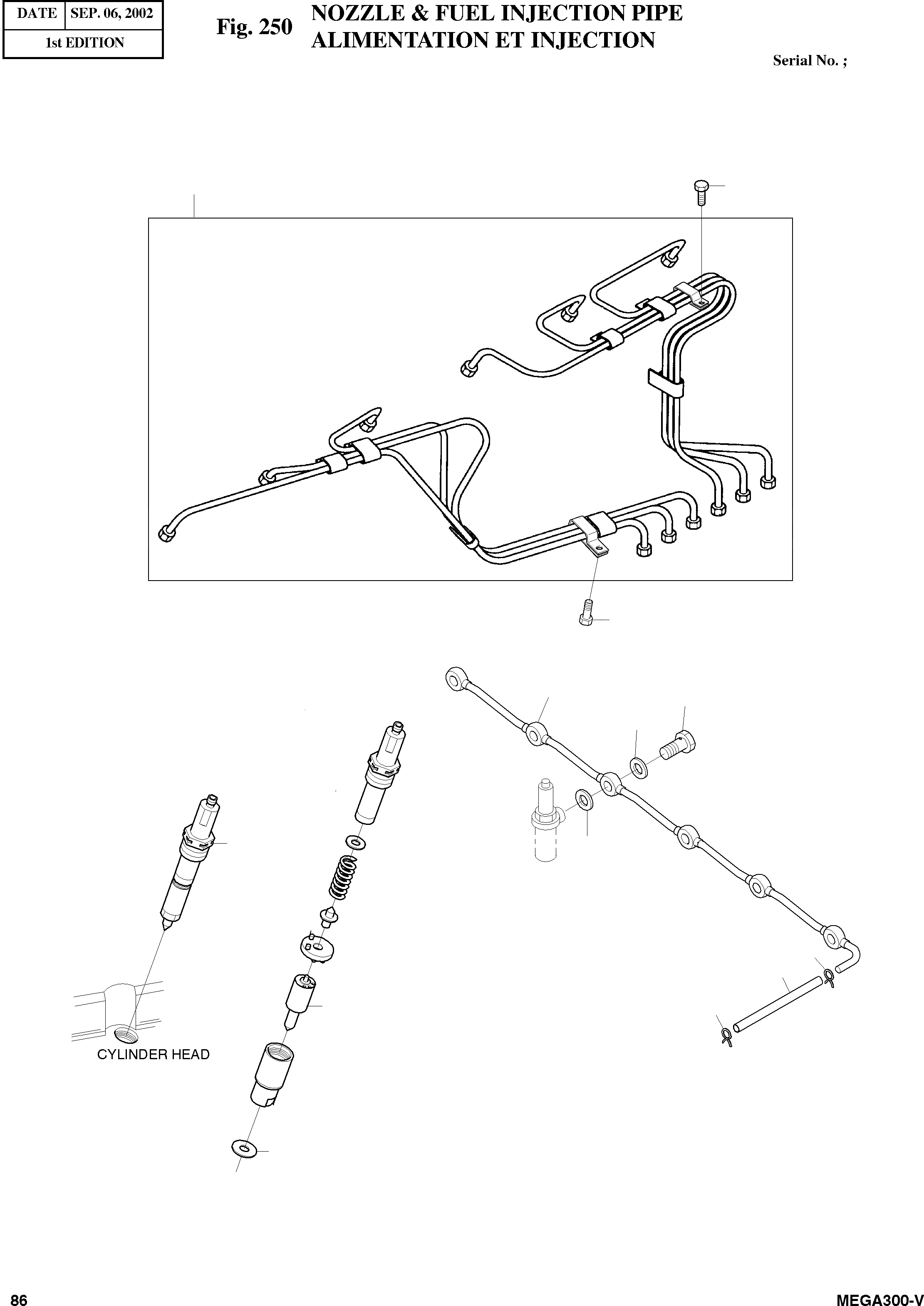 | DATE | SEP. 06, 2002 |
|---|---|
| 1st EDITION | |

Fig. 250 NOZZLE & FUEL INJECTION PIPE
ALIMENTATION ET INJECTION

Serial No. ;

CYLINDER HEAD

86

MEGA300-V