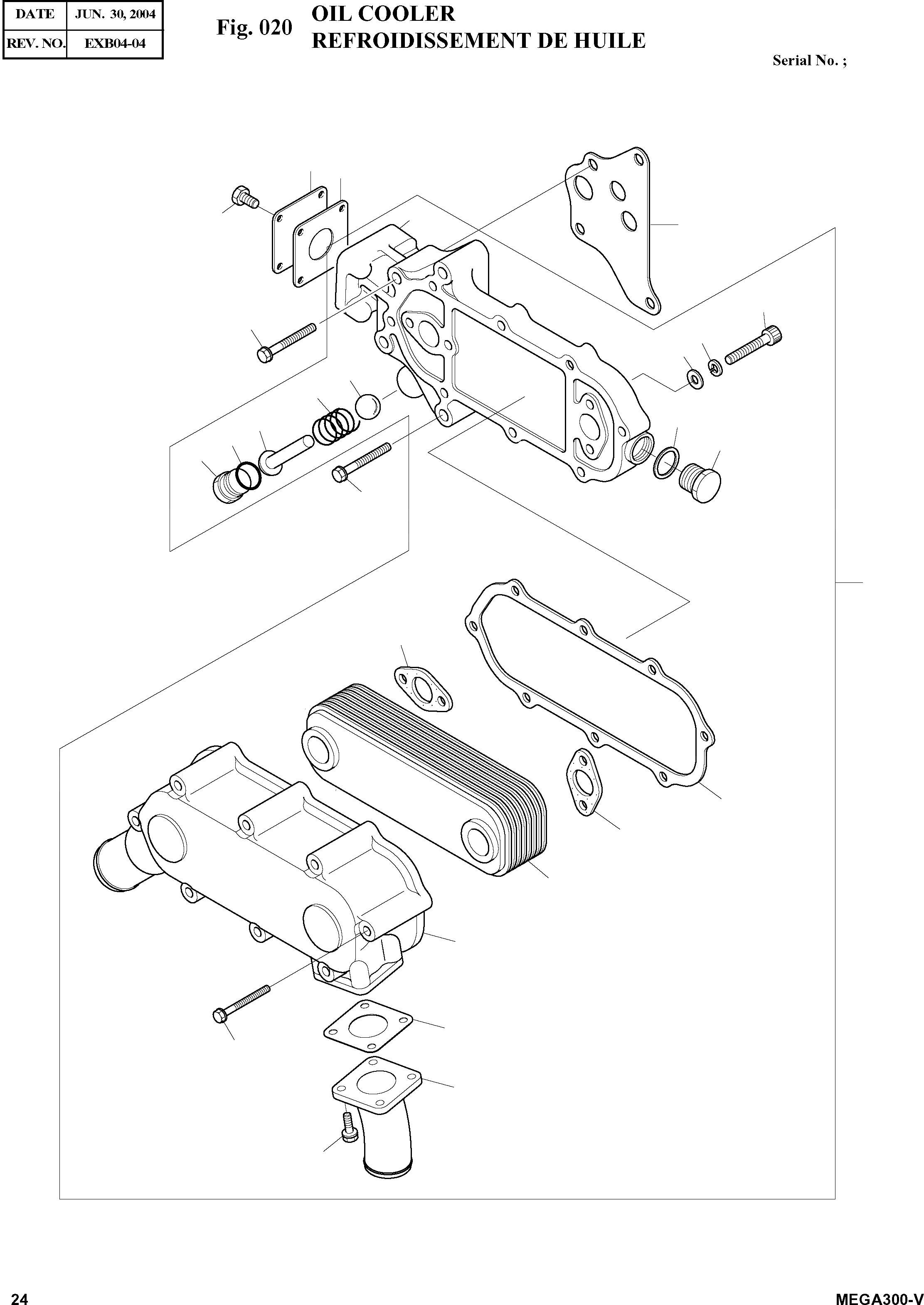 | DATE | JUN. 30, 2004 |
|---|---|
| REV. NO. | EXB04-04 |

Fig. 020 OIL COOLER
REFROIDISSEMENT DE HUILE

Serial No. ;

24

MEGA300-V