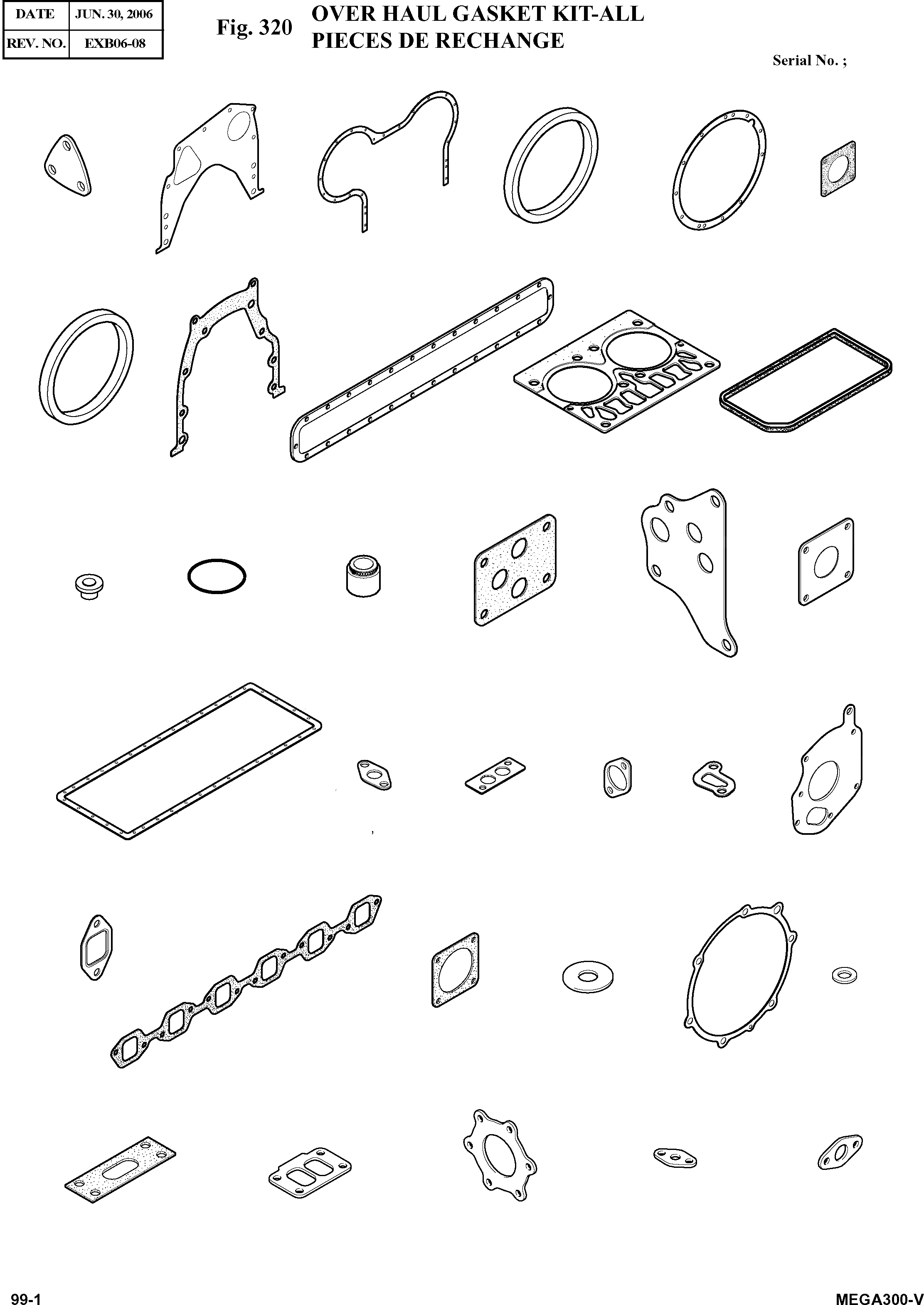 | DATE | JUN. 30, 2006 |
|---|---|
| REV. NO. | EXB06-08 |

Fig. 320 OVER HAUL GASKET KIT-ALL
PIECES DE RECHANGE

Serial No. ;

99-1

MEGA300-V