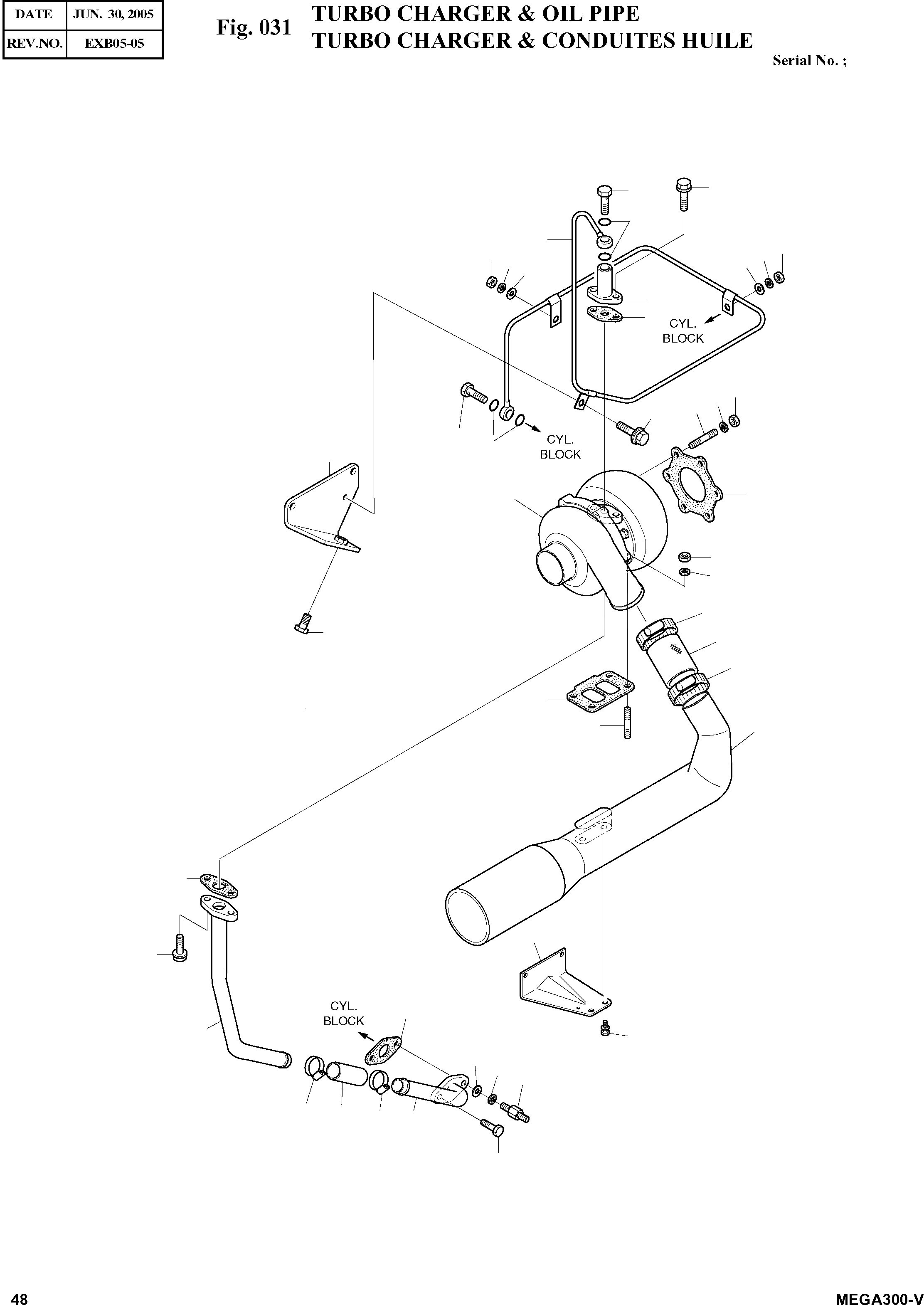 | DATE | JUN. 30, 2005 |
|---|---|
| REV.NO. | EXB05-05 |

Fig. 031 TURBO CHARGER & OIL PIPE
TURBO CHARGER & CONDUITES HUILE

Serial No. ;

CYL. BLOCK

CYL. BLOCK

CYL. BLOCK

48

MEGA300-V