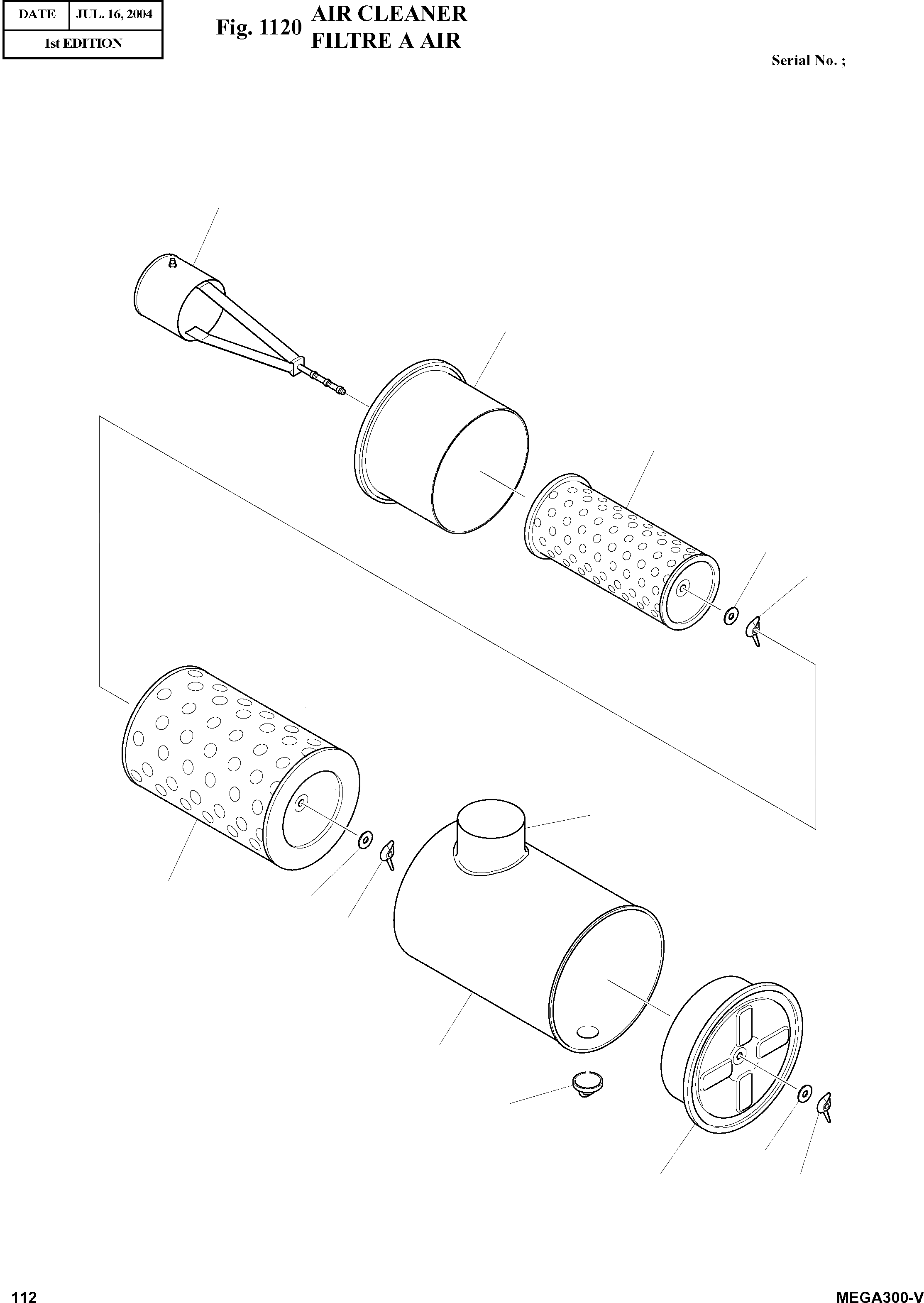 | DATE | JUL. 16, 2004 |
|---|---|
| 1st EDITION | |

Fig. 1120 AIR CLEANER
FILTRE A AIR

Serial No. ;

112

MEGA300-V