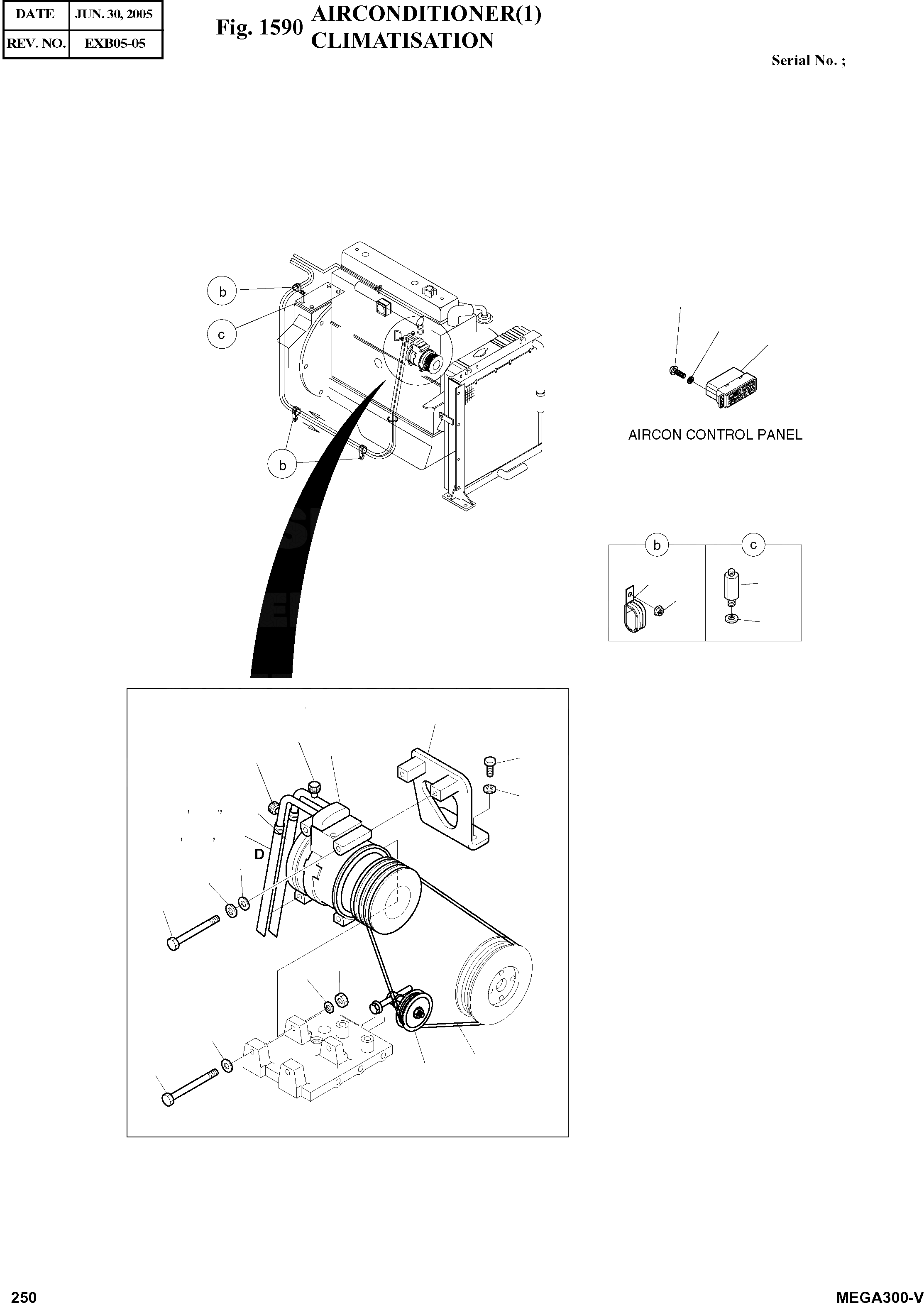 | DATE | JUN. 30, 2005 |
|---|---|
| REV. NO. | EXB05-05 |

Fig. 1590 AIRCONDITIONER(1) CLIMATISATION

Serial No. ;

b

c

D

S

b

AIRCON CONTROL PANEL

b

c

D

250

MEGA300-V