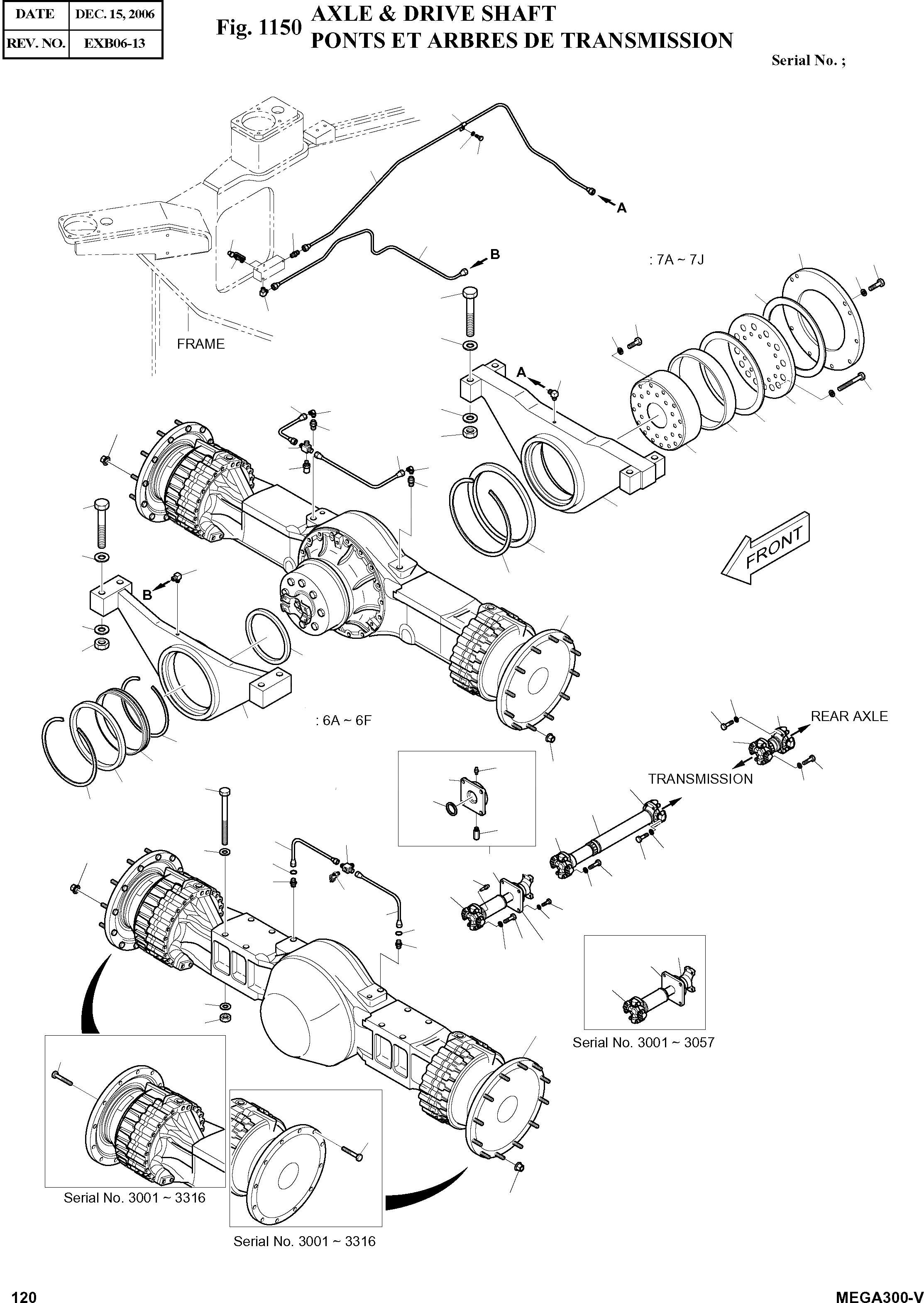 | DATE | DEC. 15, 2006 |
|---|---|
| REV. NO. | EXB06-13 |

Fig. 1150 AXLE & DRIVE SHAFT
PONTS ET ARBRES DE TRANSMISSION

Serial No. ;

A

B

: 7A ~ 7J

FRAME

A

FRONT

B

: 6A ~ 6F

REAR AXLE

TRANSMISSION

Serial No. 3001 ~ 3057

Serial No. 3001 ~ 3316

Serial No. 3001 ~ 3316

120

MEGA300-V