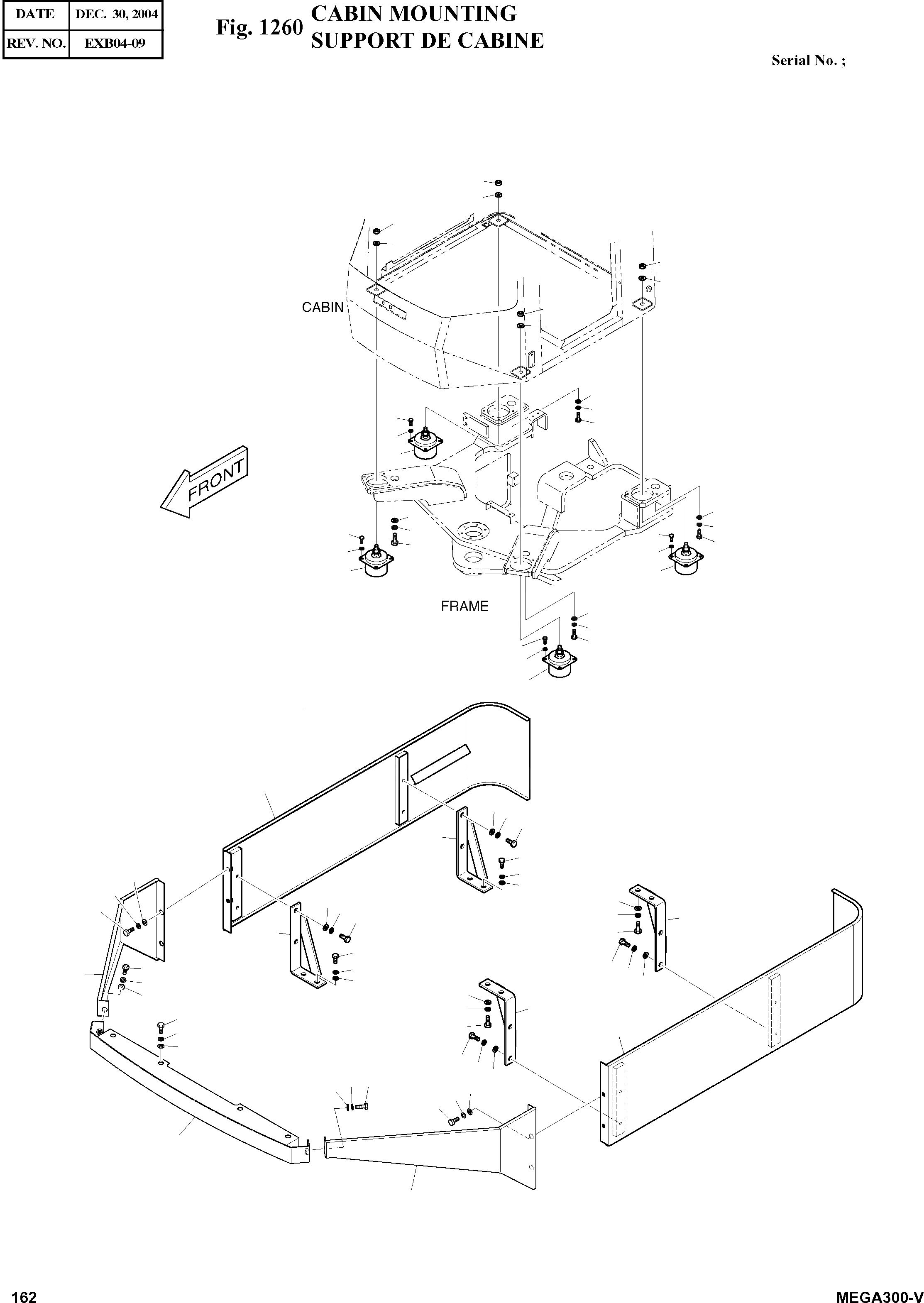 | DATE | DEC. 30, 2004 |
|---|---|
| REV. NO. | EXB04-09 |

Fig. 1260 CABIN MOUNTING
SUPPORT DE CABINE

Serial No. ;

CABIN

FRONT

FRAME

162

MEGA300-V