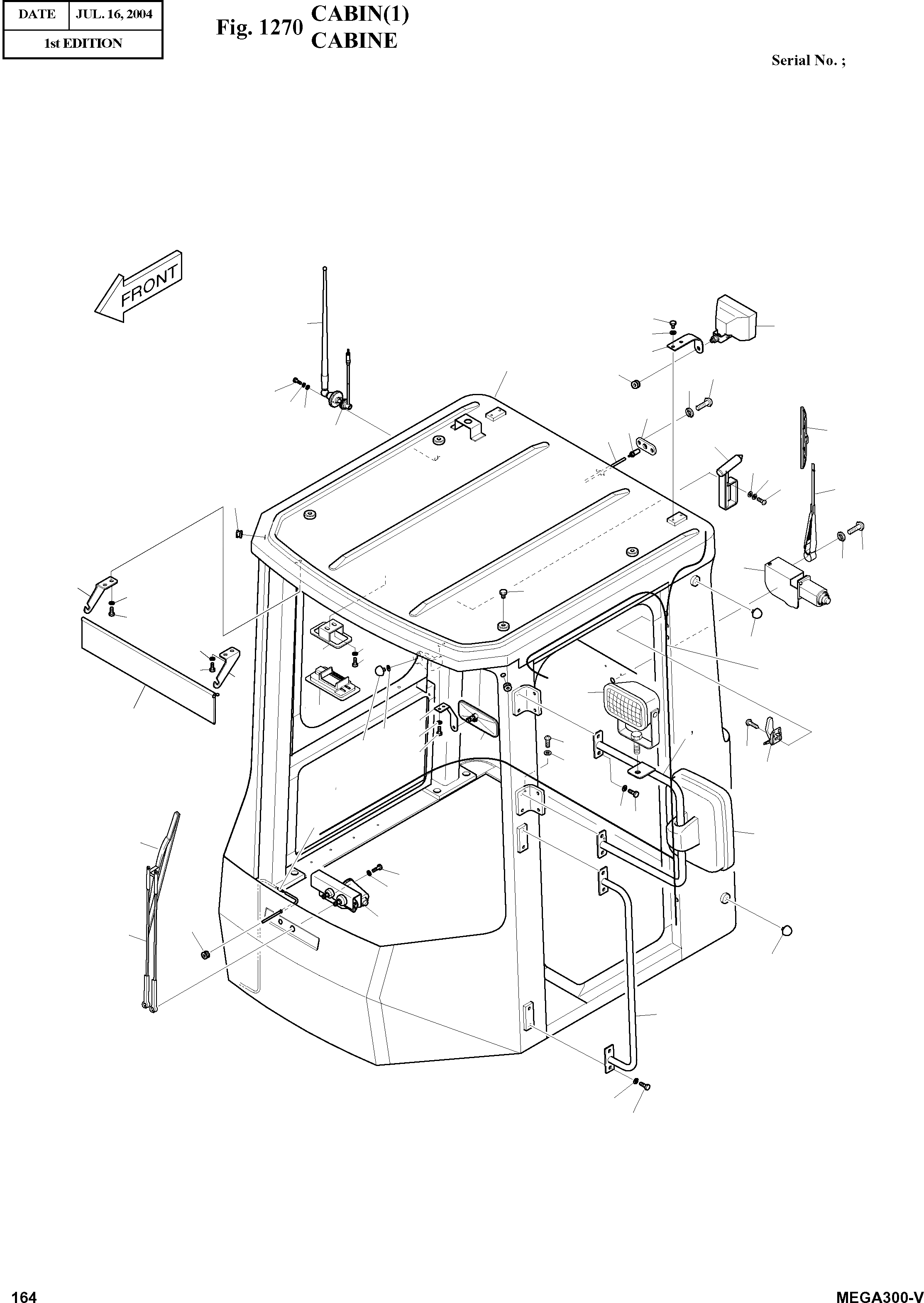 | DATE | JUL. 16, 2004 |
|---|---|
| 1st EDITION | |

Fig. 1270 CABIN(1)
CABINE

Serial No. ;

FRONT

164

MEGA300-V