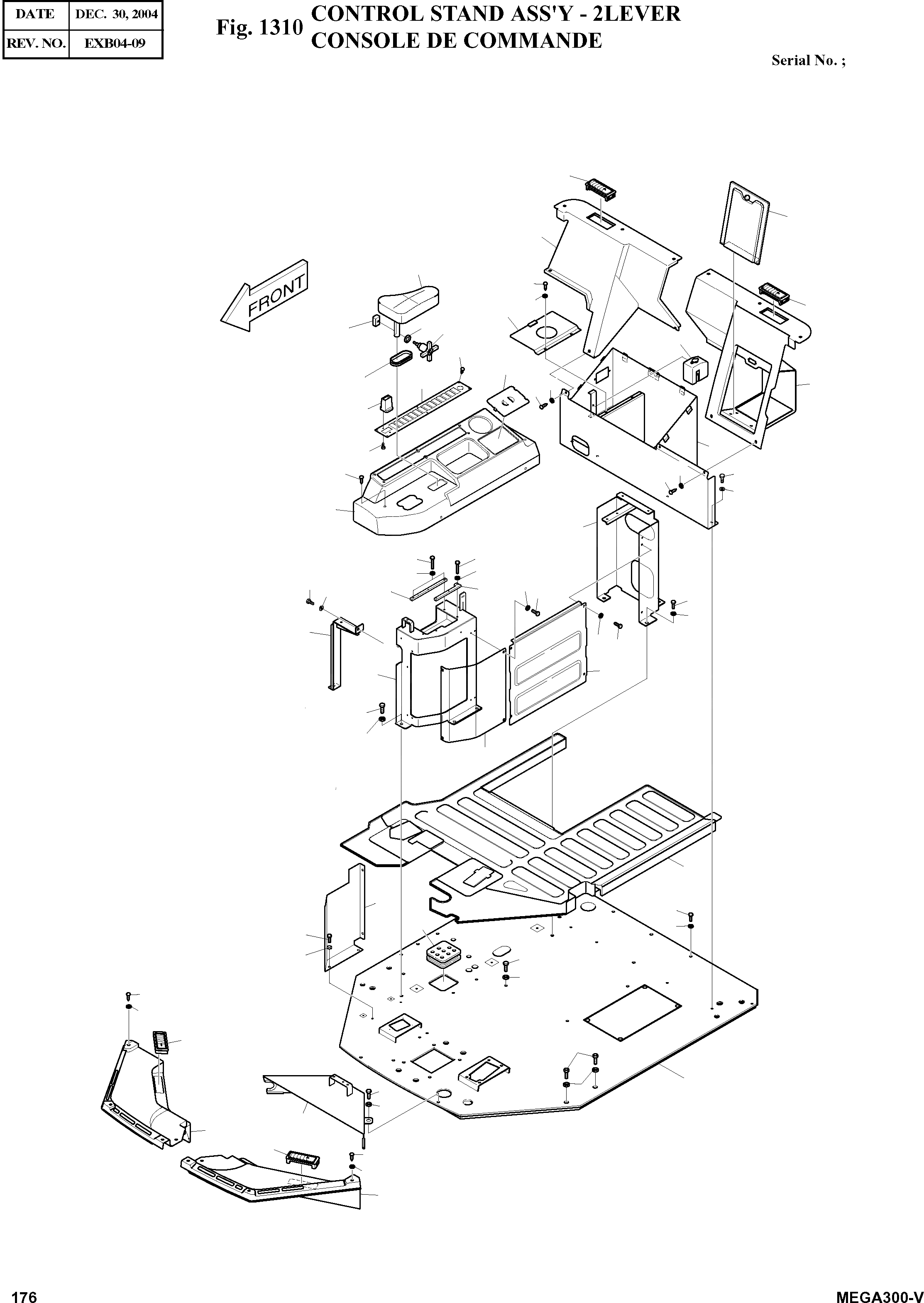 | DATE | DEC. 30, 2004 |
|---|---|
| REV. NO. | EXB04-09 |

Fig. 1310 CONTROL STAND ASS'Y - 2LEVER
CONSOLE DE COMMANDE

Serial No. ;

FRONT

176

MEGA300-V