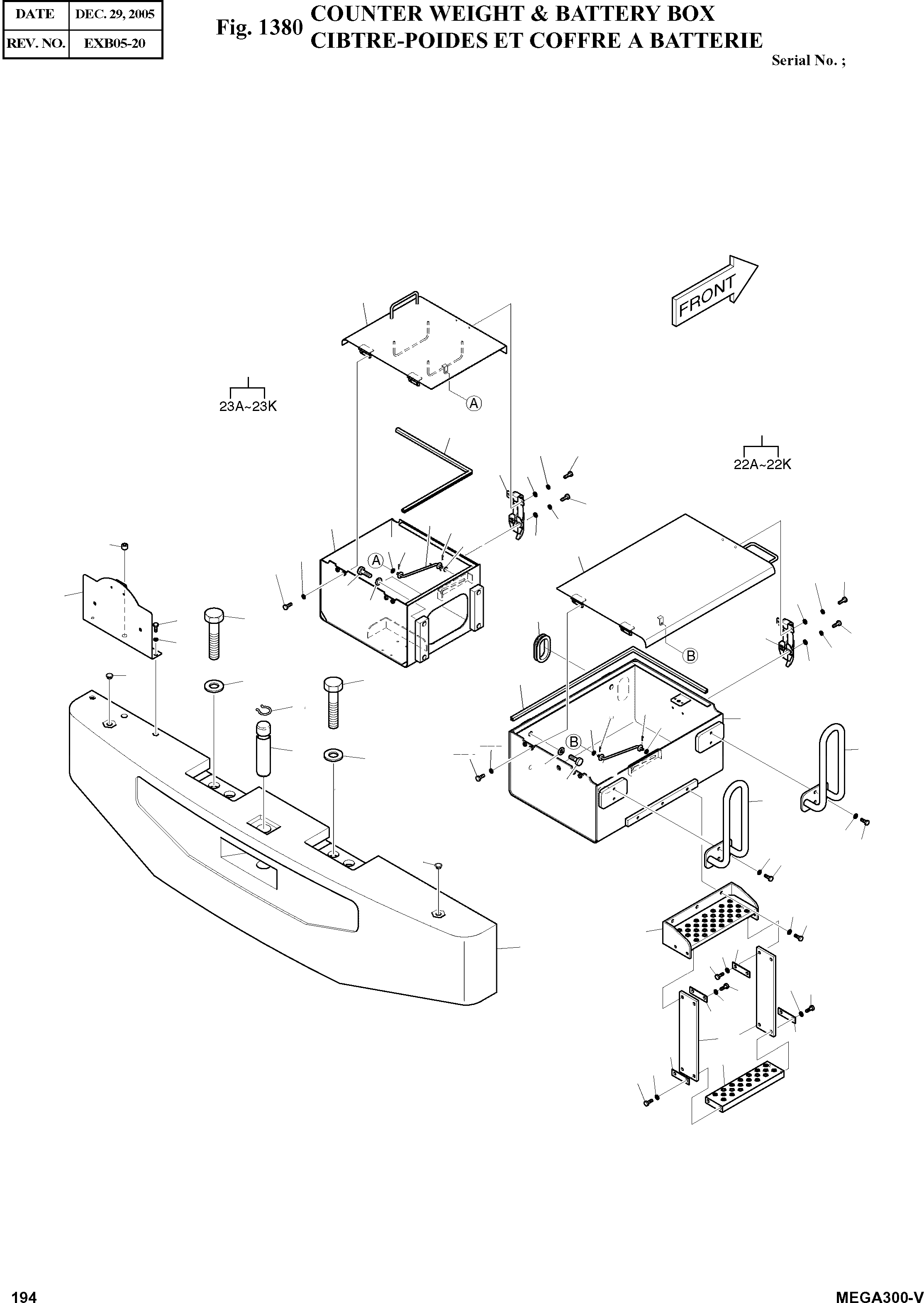 | DATE | DEC. 29, 2005 |
|---|---|
| REV. NO. | EXB05-20 |

Fig. 1380 COUNTER WEIGHT & BATTERY BOX
CIBTRE-POIDES ET COFFRE A BATTERIE

Serial No. ;

FRONT

23A~23K

A

22A~22K

A

B

B

194

MEGA300-V