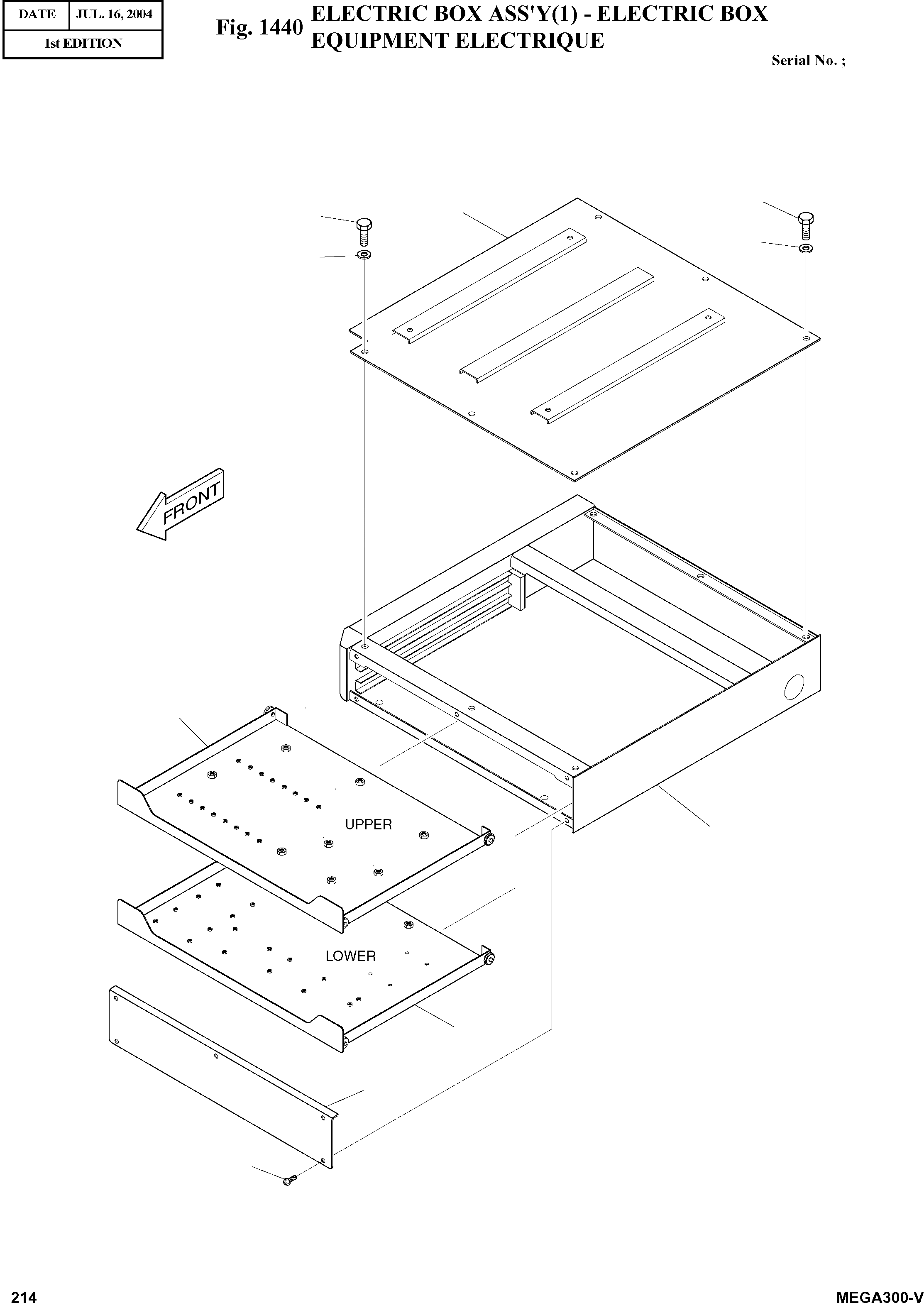 | DATE | JUL. 16, 2004 |
|---|---|
| 1st EDITION | |

Fig. 1440 ELECTRIC BOX ASS'Y(1) - ELECTRIC BOX
EQUIPMENT ELECTRIQUE

Serial No. ;

FRONT

UPPER

LOWER

214

MEGA300-V