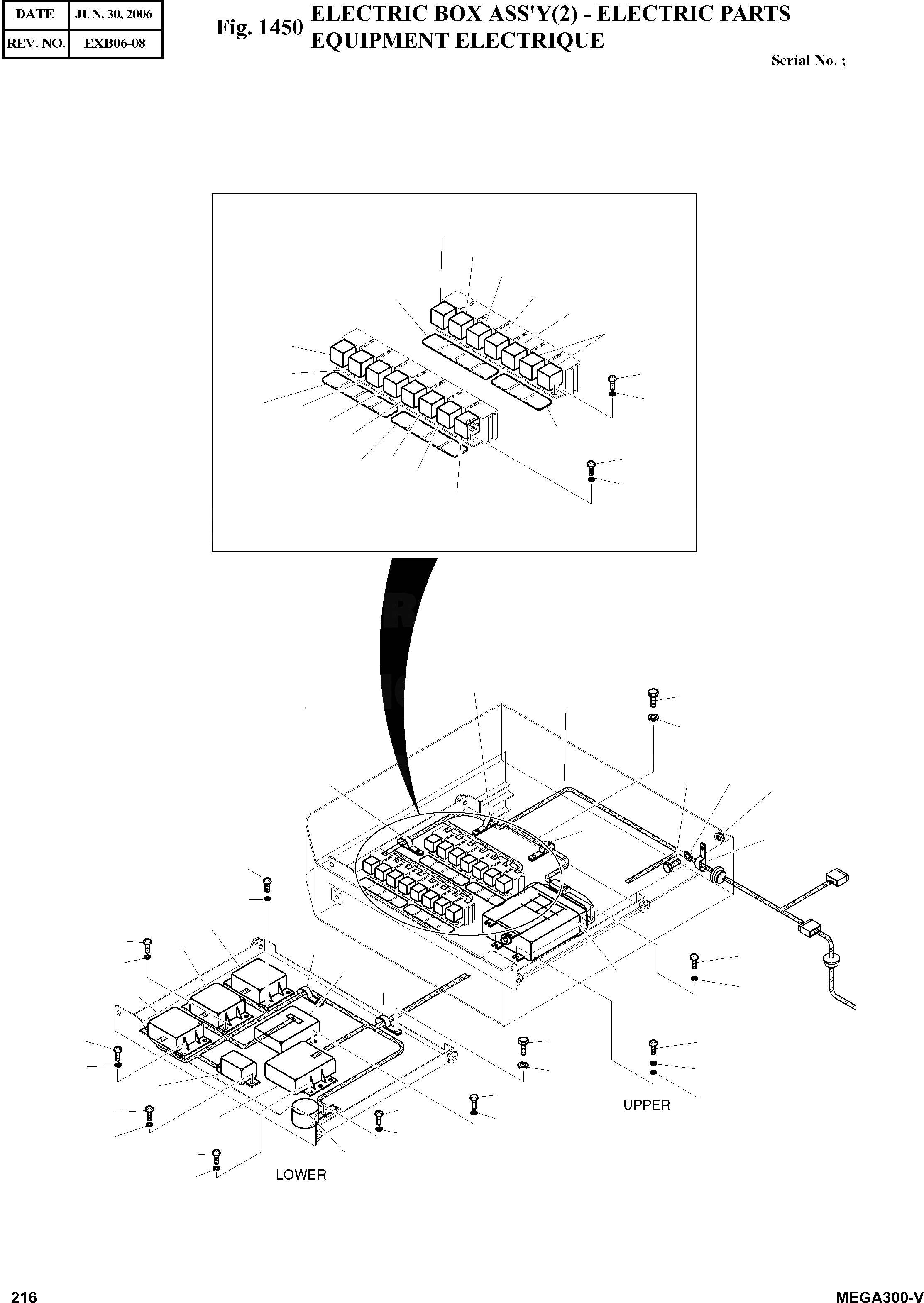 | DATE | JUN. 30, 2006 |
|---|---|
| REV. NO. | EXB06-08 |

Fig. 1450 ELECTRIC BOX ASS'Y(2) - ELECTRIC PARTS
EQUIPMENT ELECTRIQUE

Serial No. ;

UPPER

LOWER

216

MEGA300-V