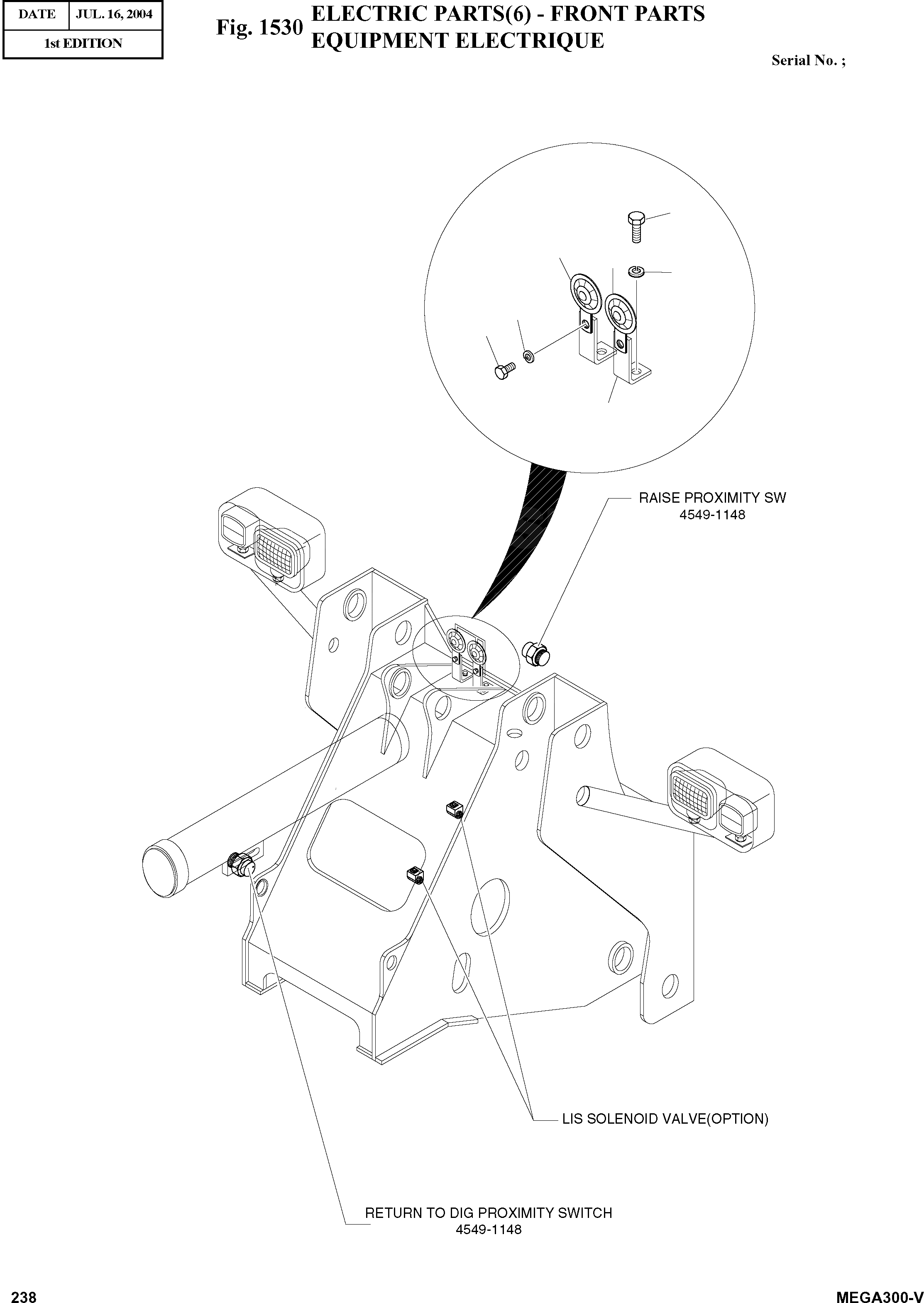 | DATE | JUL. 16, 2004 |
|---|---|
| 1st EDITION | |

Fig. 1530 ELECTRIC PARTS(6) - FRONT PARTS
EQUIPMENT ELECTRIQUE

Serial No. ;

RAISE PROXIMITY SW
4549-1148

LIS SOLENOID VALVE(OPTION)

RETURN TO DIG PROXIMITY SWITCH
4549-1148

238

MEGA300-V