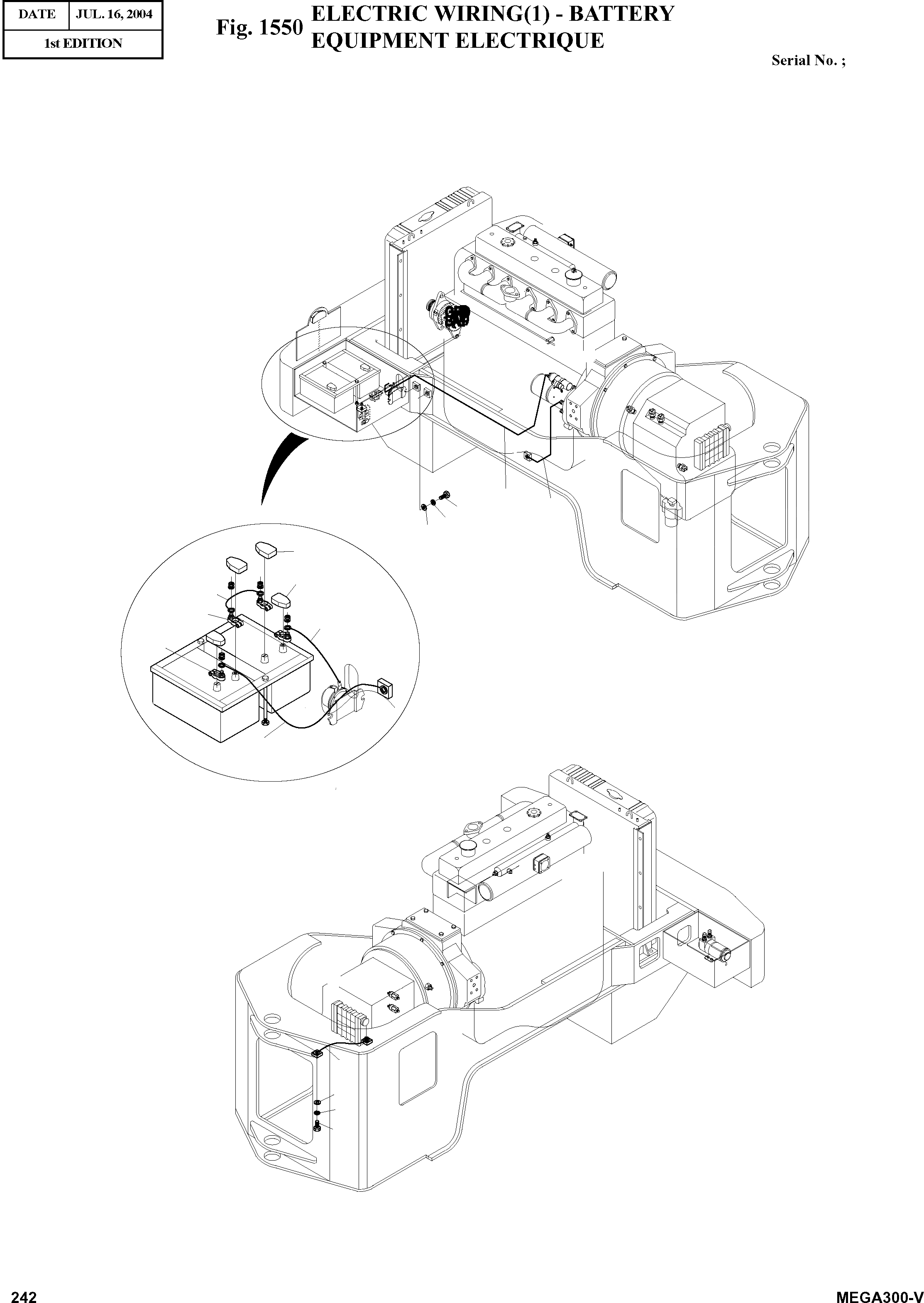 | DATE | JUL. 16, 2004 |
|---|---|
| 1st EDITION | |

Fig. 1550 ELECTRIC WIRING(1) - BATTERY
EQUIPMENT ELECTRIQUE

Serial No. ;

242

MEGA300-V