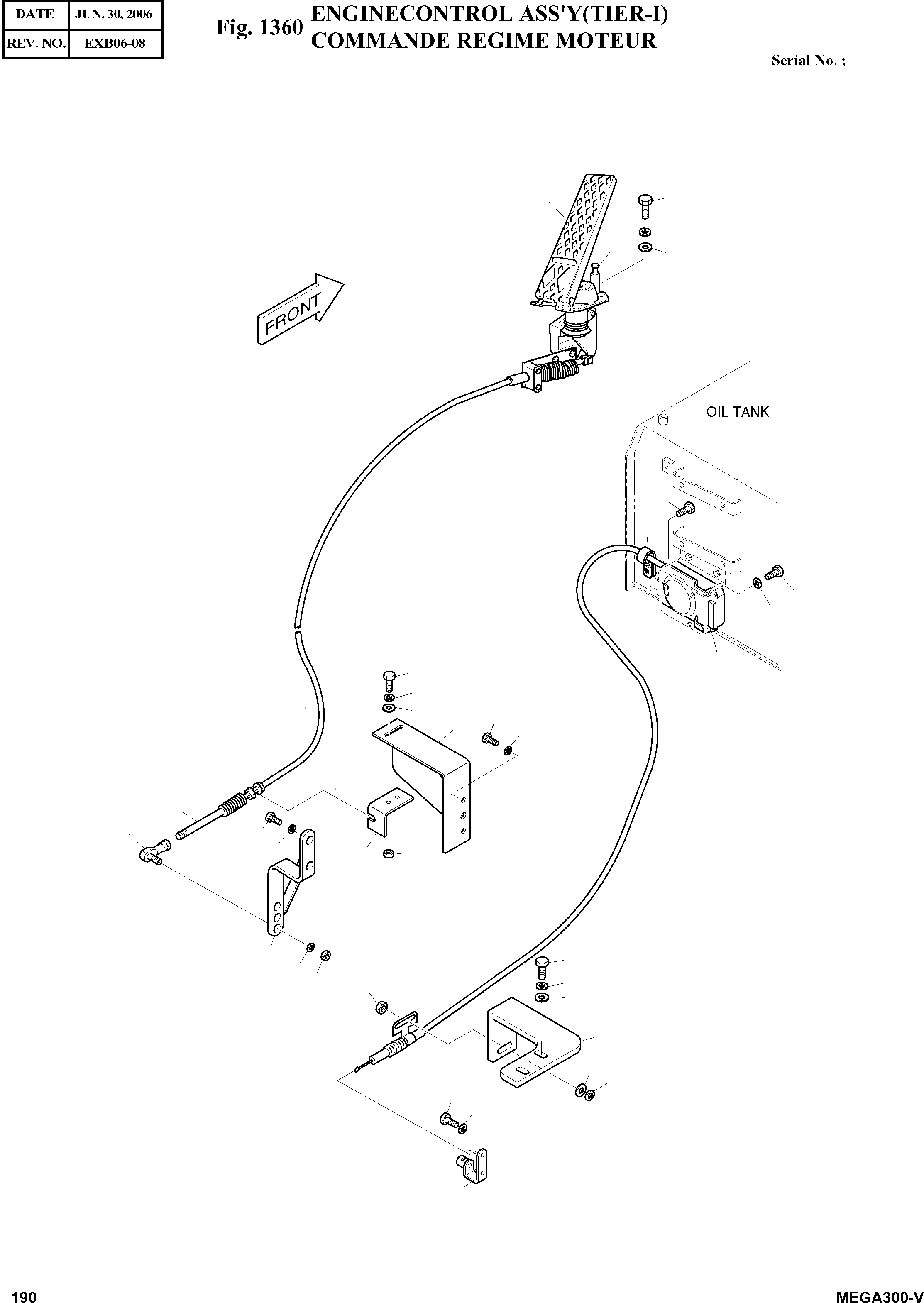 | DATE | JUN. 30, 2006 |
|---|---|
| REV. NO. | EXB06-08 |

Fig. 1360 ENGINECONTROL ASS'Y(TIER-I)
COMMANDE REGIME MOTEUR

Serial No. ;

FRONT

OIL TANK

190

MEGA300-V