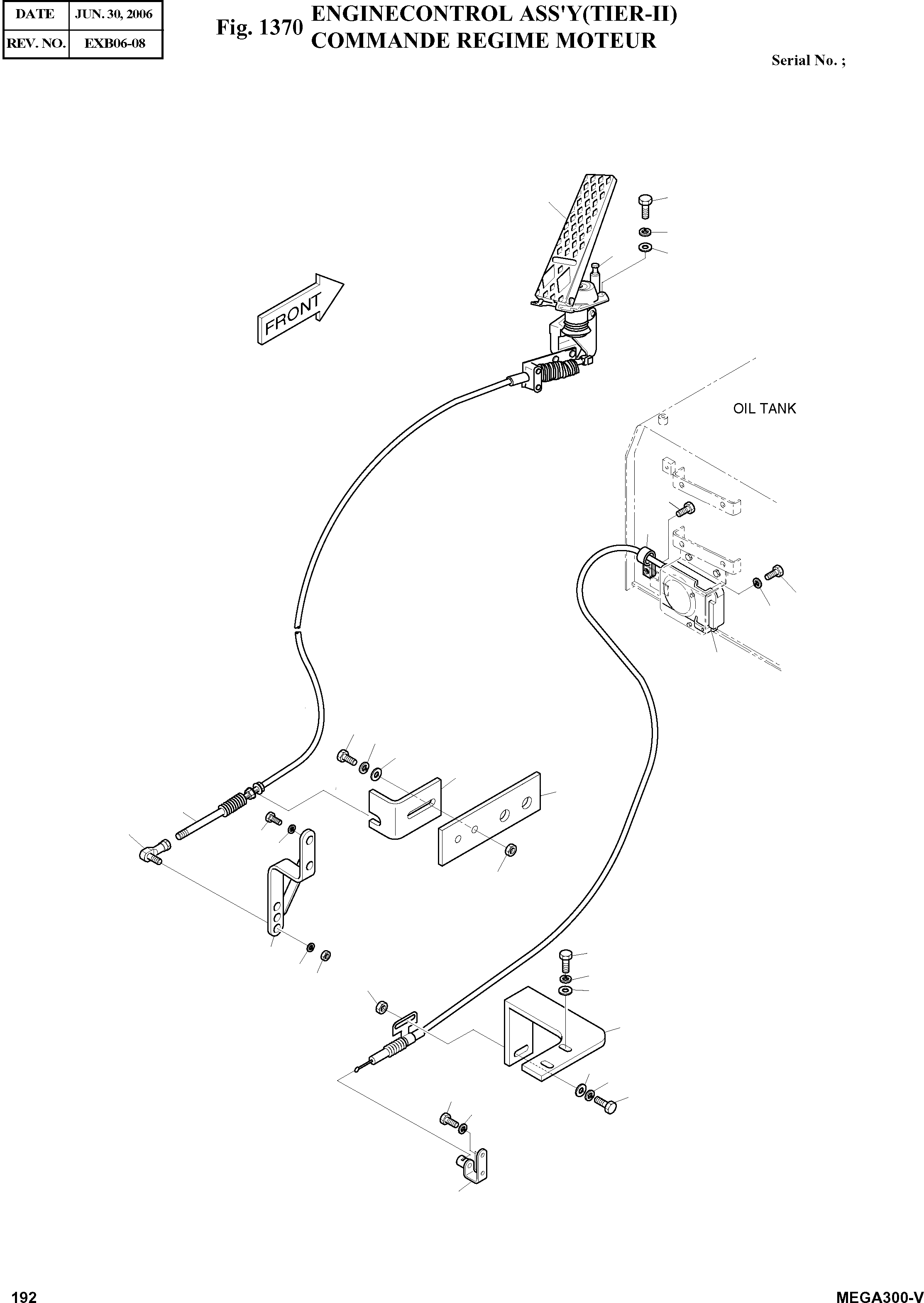 | DATE | JUN. 30, 2006 |
|---|---|
| REV. NO. | EXB06-08 |

Fig. 1370 ENGINECONTROL ASS'Y(TIER-II)
COMMANDE REGIME MOTEUR

Serial No. ;

FRONT

OIL TANK

192

MEGA300-V