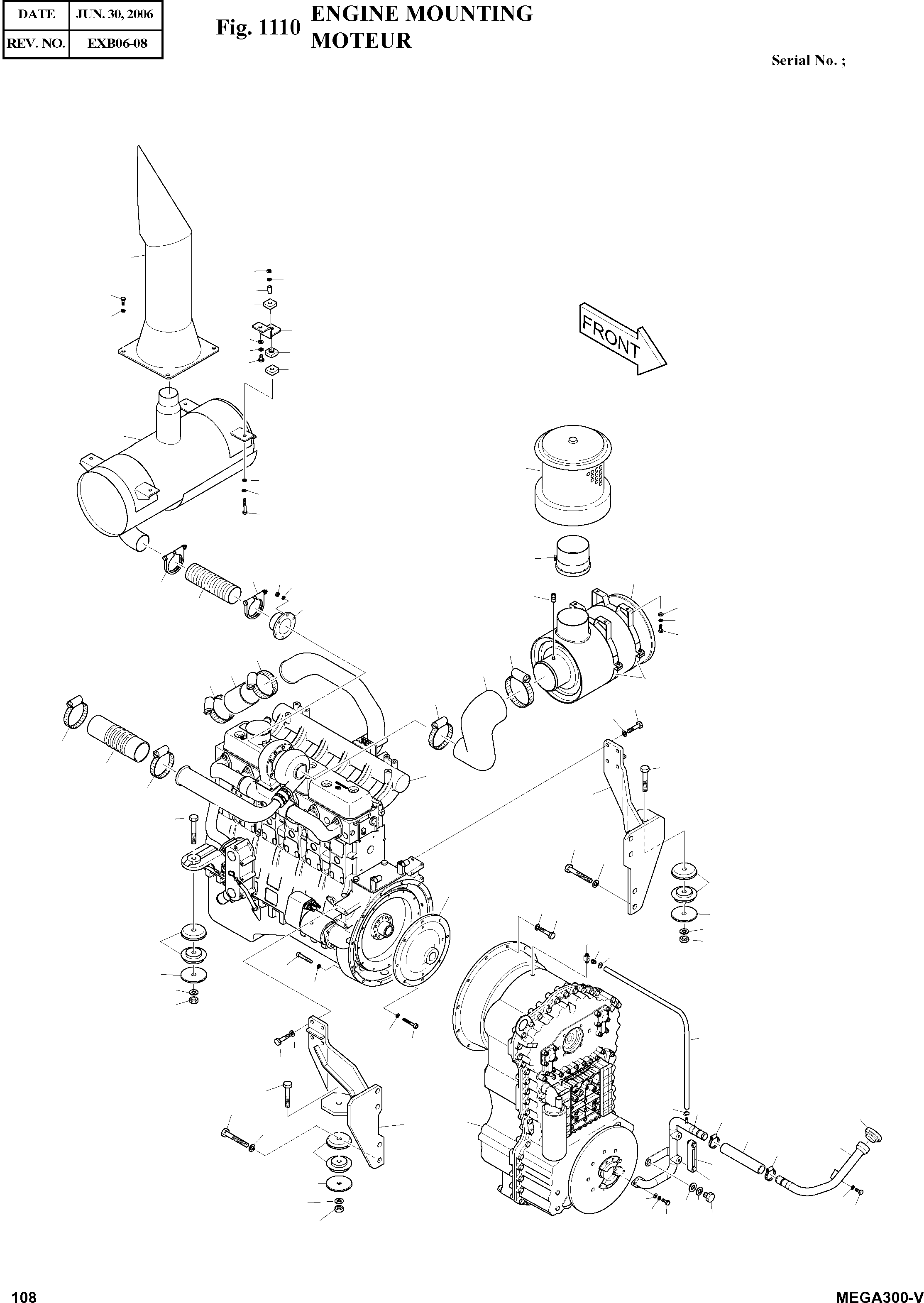 | DATE | JUN. 30, 2006 |
|---|---|
| REV. NO. | EXB06-08 |

Fig. 1110 ENGINE MOUNTING
MOTEUR

Serial No. ;

FRONT

108

MEGA300-V