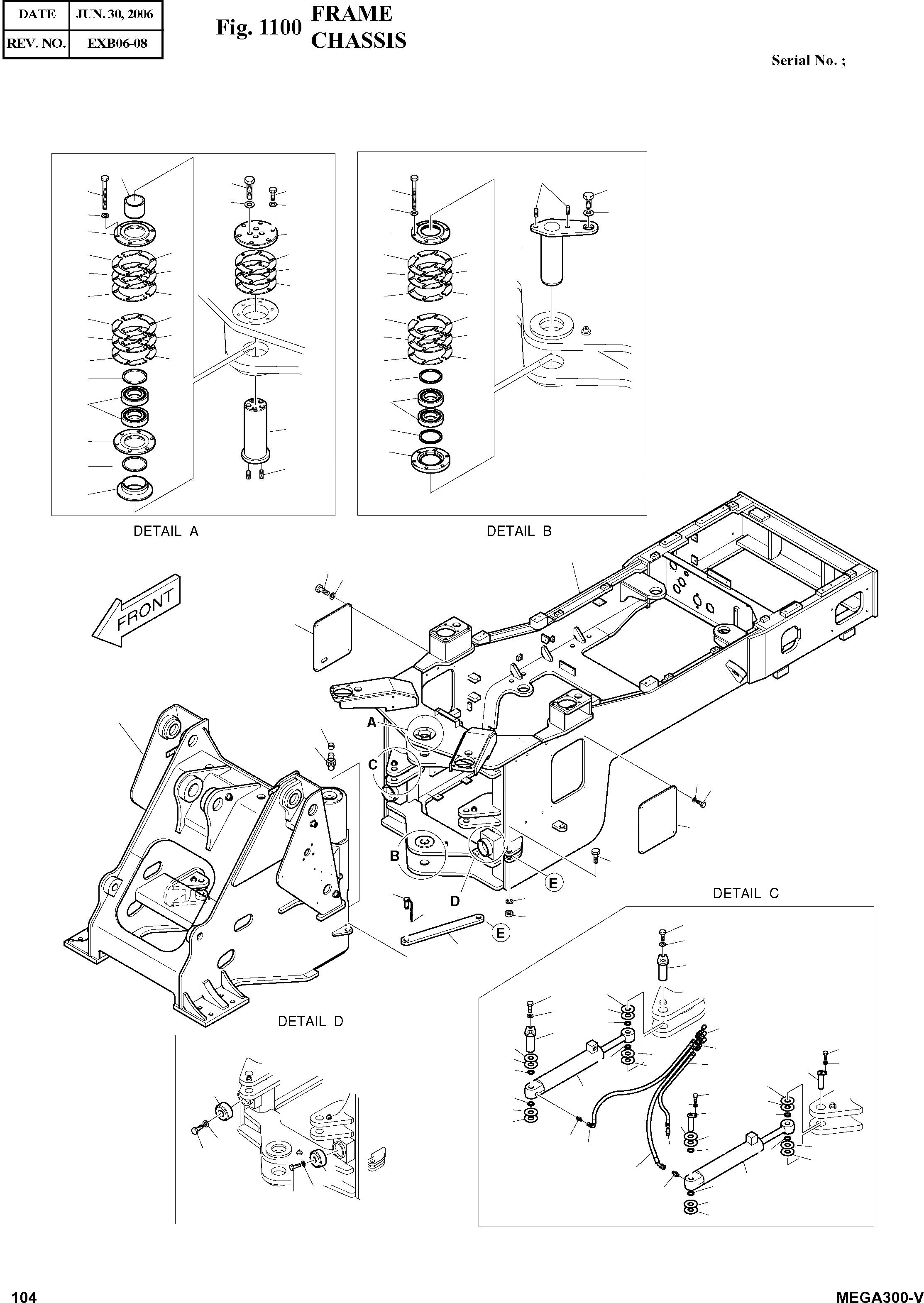 | DATE | JUN. 30, 2006 |
|---|---|
| REV. NO. | EXB06-08 |

Fig. 1100 FRAME CHASSIS

Serial No. ;

DETAIL A

DETAIL B

FRONT

A

C

B

D

E

E

DETAIL C

DETAIL D

104

MEGA300-V