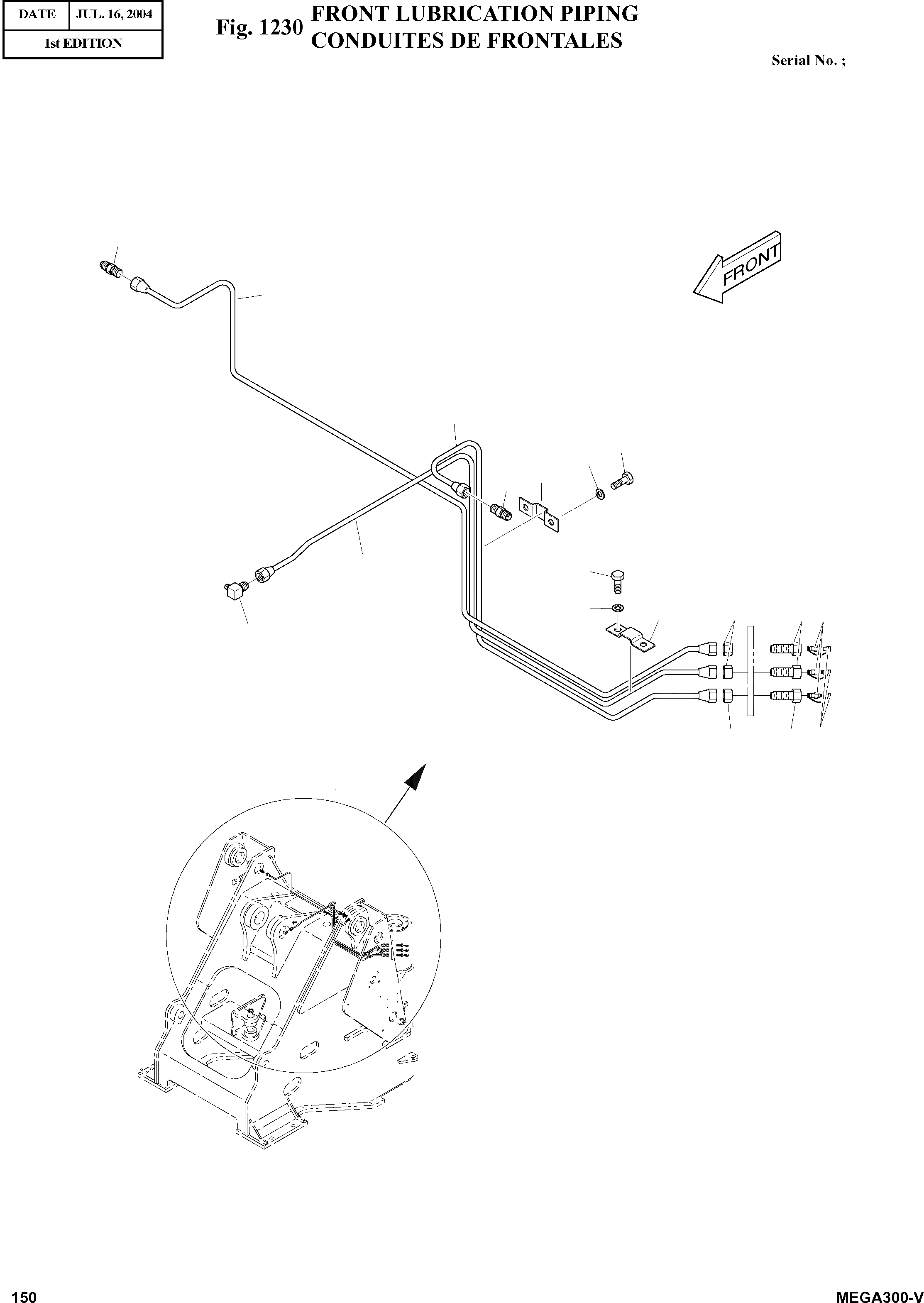 | DATE | JUL. 16, 2004 |
|---|---|
| 1st EDITION | |

Fig. 1230 FRONT LUBRICATION PIPING
CONDUITES DE FRONTALES

Serial No. ;

FRONT

150

MEGA300-V