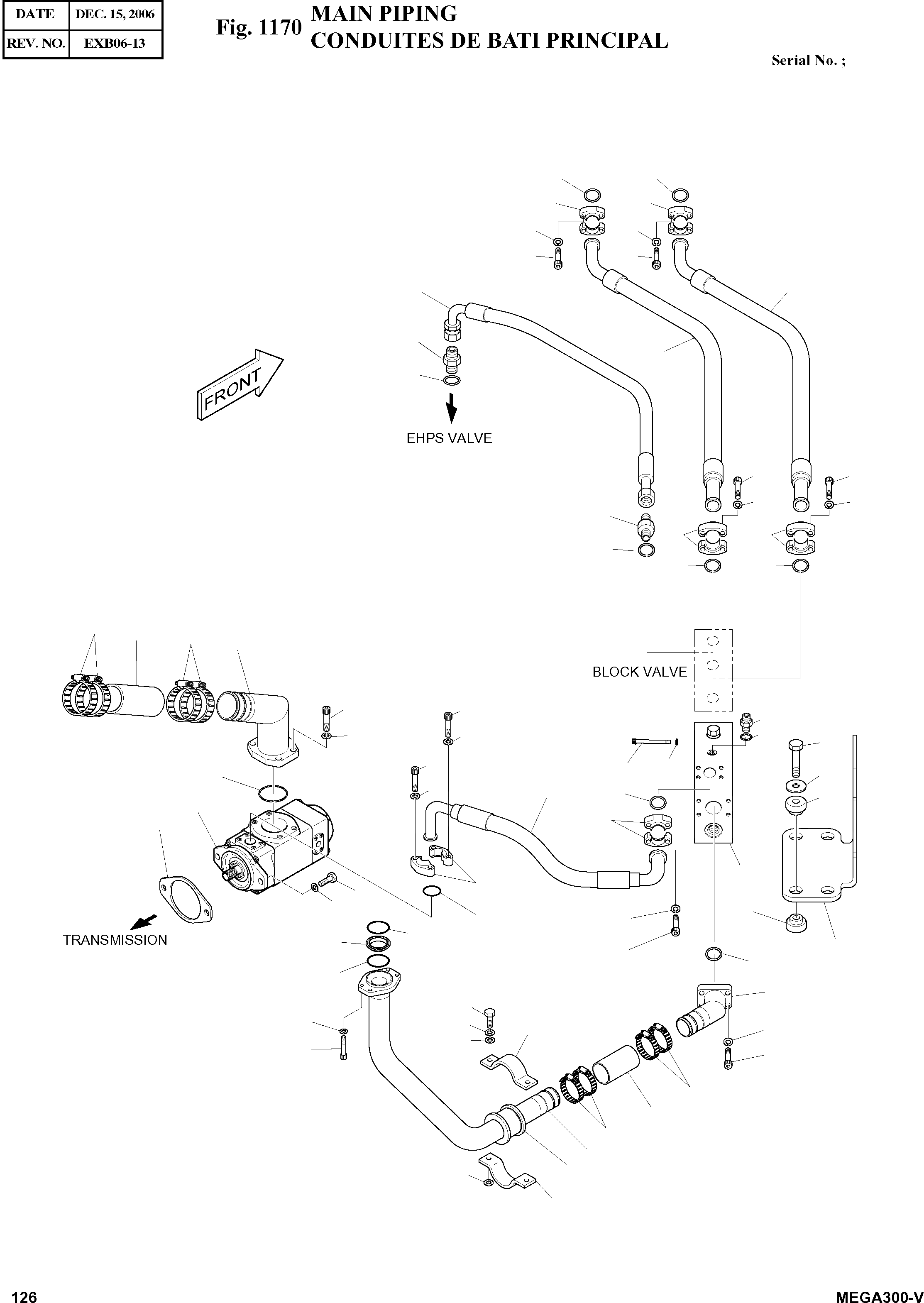 | DATE | DEC. 15, 2006 |
|---|---|
| REV. NO. | EXB06-13 |

Fig. 1170 MAIN PIPING
CONDUITES DE BATI PRINCIPAL

Serial No. ;

FRONT

EHPS VALVE

BLOCK VALVE

TRANSMISSION

126

MEGA300-V