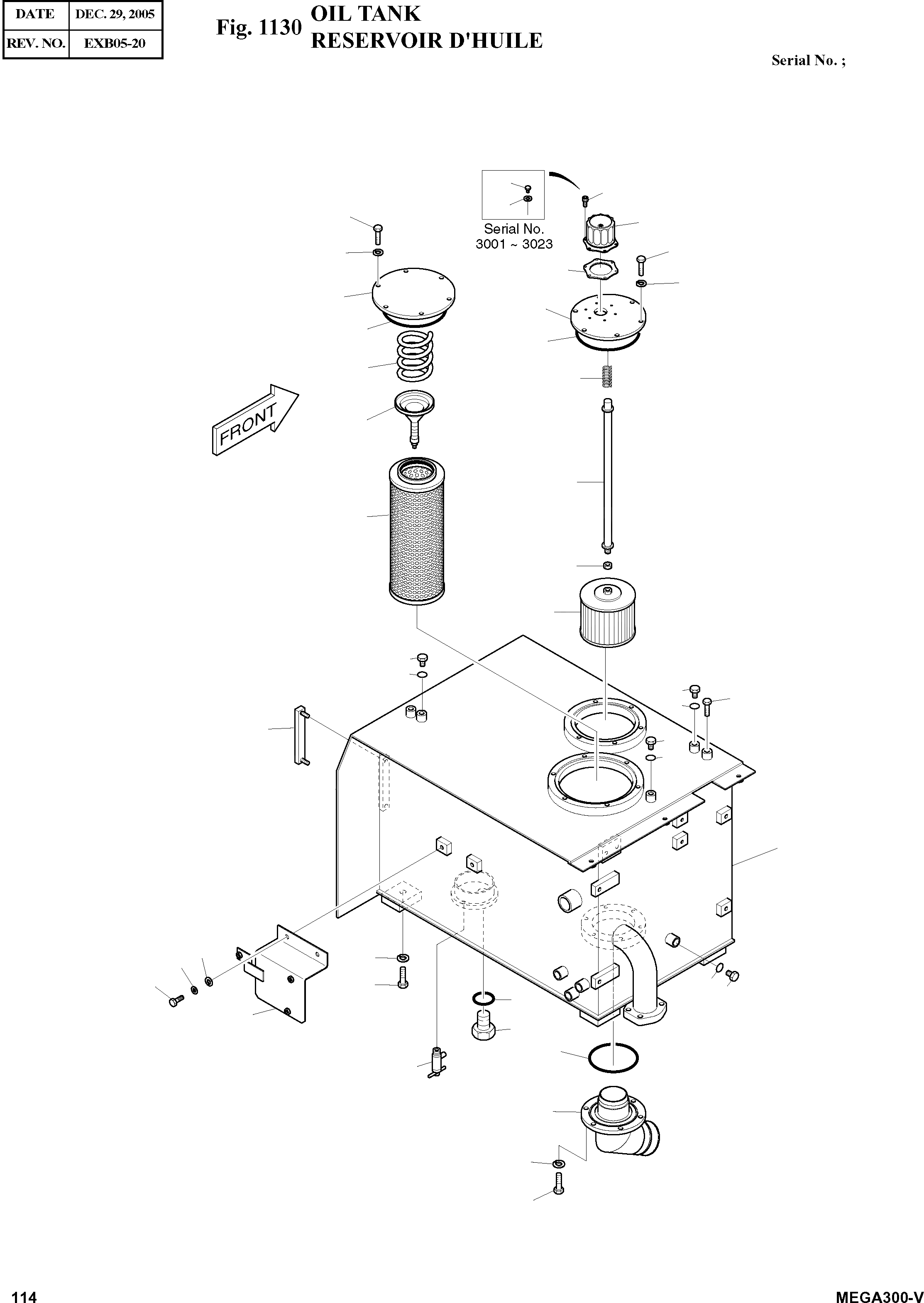 | DATE | DEC. 29, 2005 |
|---|---|
| REV. NO. | EXB05-20 |

Fig. 1130 OIL TANK
RESERVOIR D'HUILE

Serial No. ;

Serial No.
3001 ~ 3023

FRONT

114

MEGA300-V