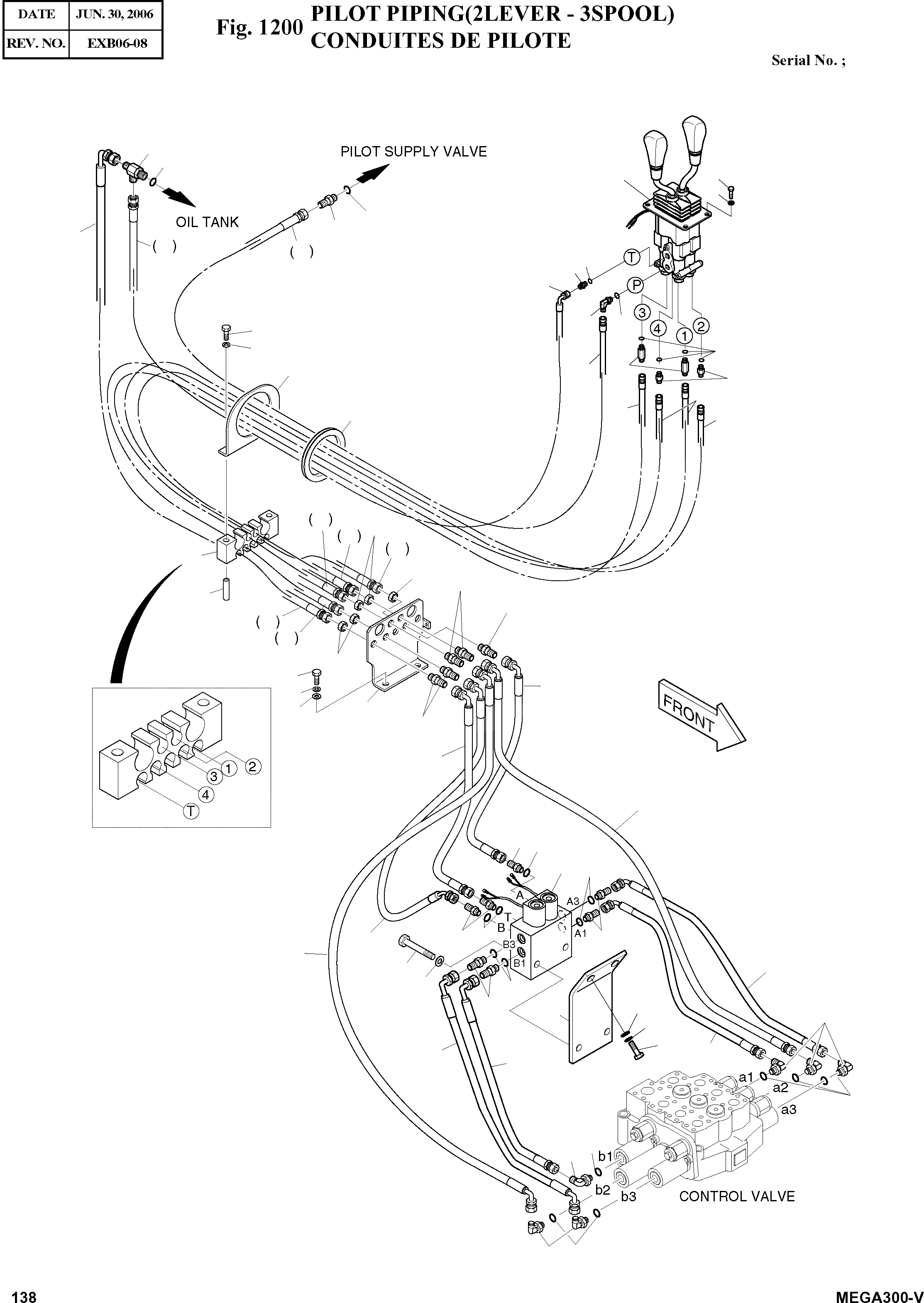 | DATE | JUN. 30, 2006 |
|---|---|
| REV. NO. | EXB06-08 |

Fig. 1200 PILOT PIPING(2LEVER - 3SPOOL)
CONDUITES DE PILOTE

Serial No. ;

PILOT SUPPLY VALVE

OIL TANK

( )

( )

T

P

3

4

1

2

( )

( )

( )

( )

( )

FRONT

1

2

3

4

T

A

A3

T

B

A1

B3

B1

a1

a2

a3

b1

b2

b3

CONTROL VALVE

138

MEGA300-V