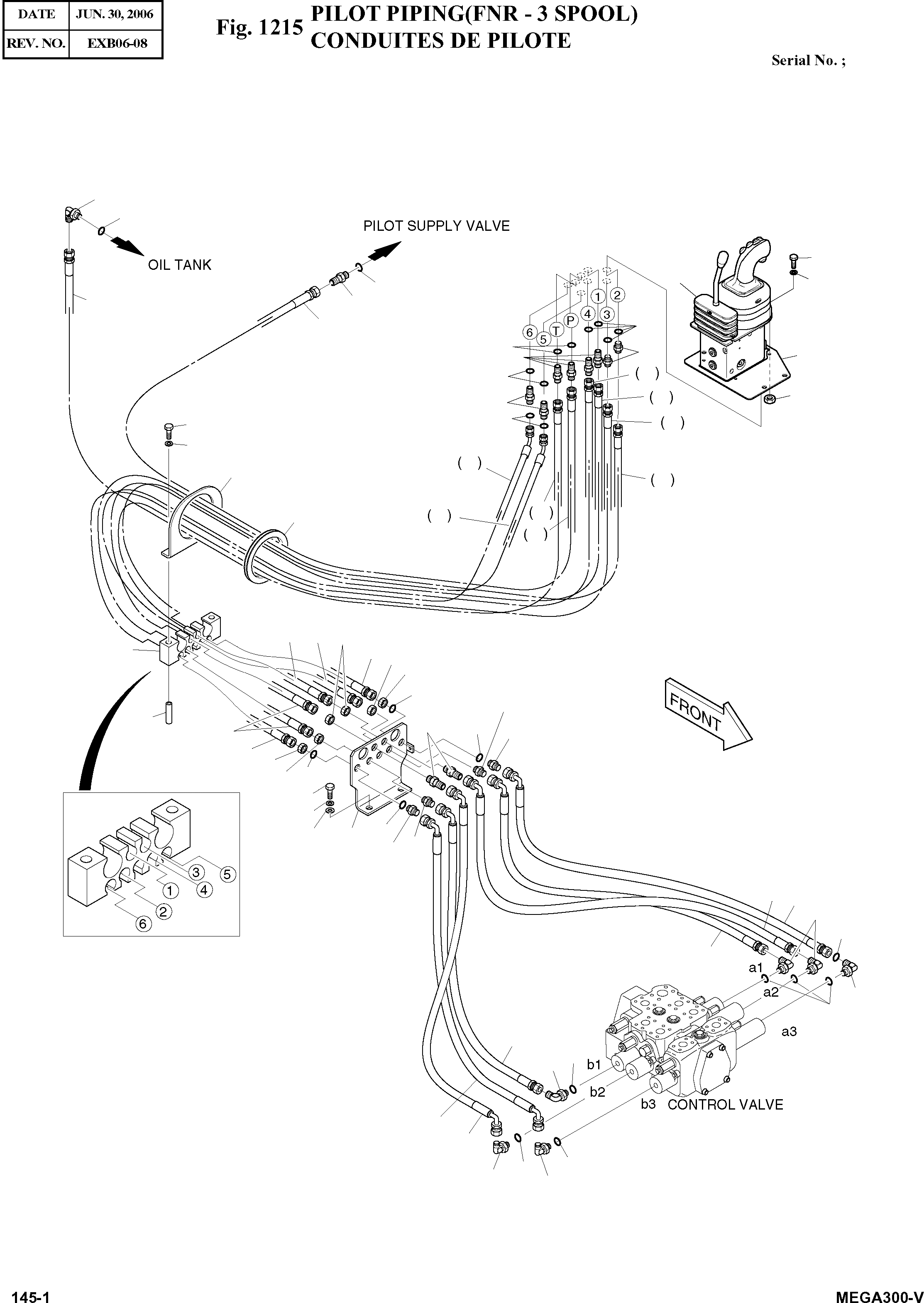 | DATE | JUN. 30, 2006 |
|---|---|
| REV. NO. | EXB06-08 |

Fig. 1215 PILOT PIPING(FNR - 3 SPOOL) CONDUITES DE PILOTE

Serial No. ;

PILOT SUPPLY VALVE

OIL TANK

1 2 4 3 6 5 T P

( )
( )
( )
( )
( )
( )
( )
( )

FRONT

3 5 1 4 2 6

a1 a2 a3

b1 b2 b3 CONTROL VALVE

145-1

MEGA300-V