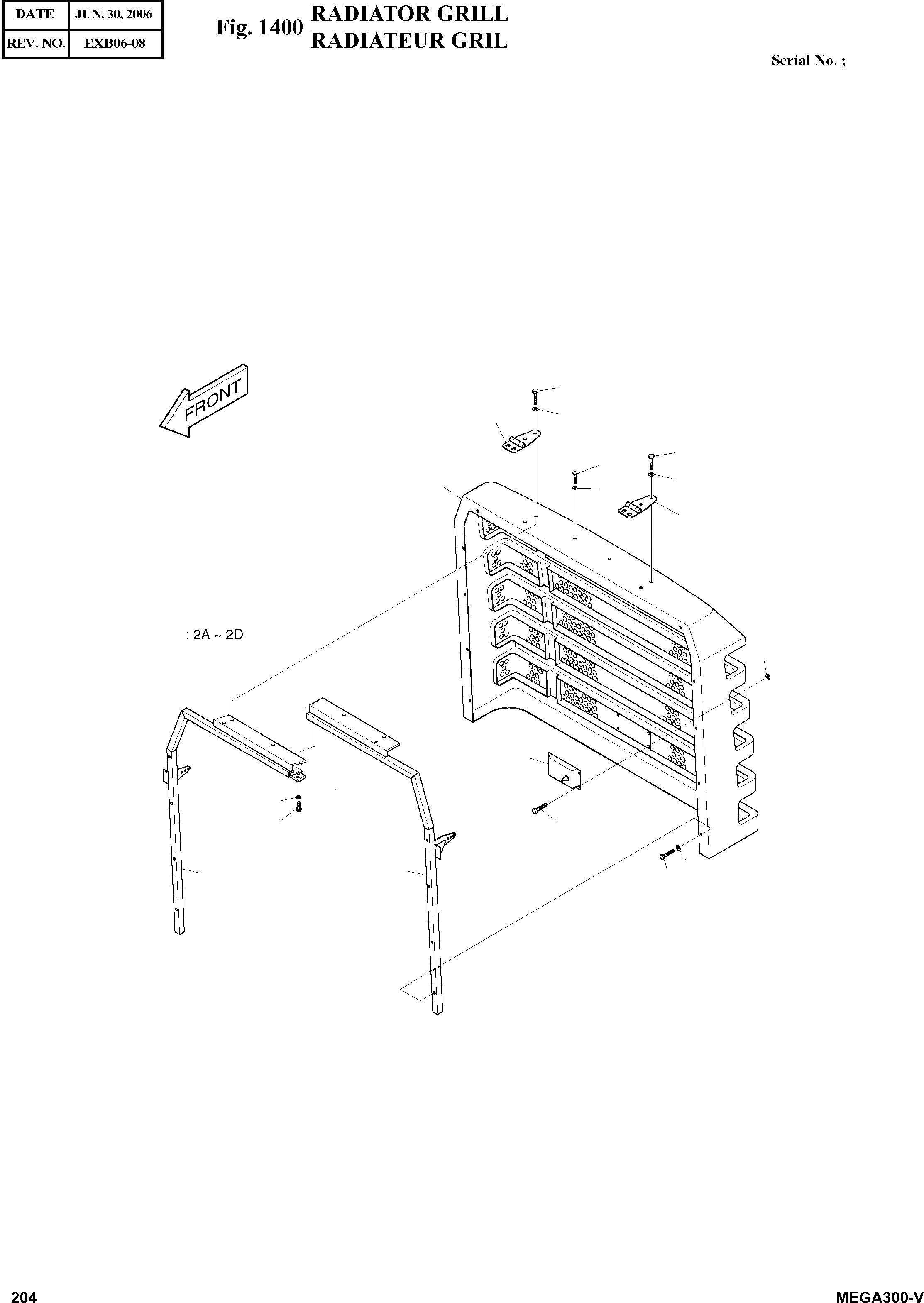 | DATE | JUN. 30, 2006 |
|---|---|
| REV. NO. | EXB06-08 |

Fig. 1400 RADIATOR GRILL
RADIATEUR GRIL

Serial No. ;

FRONT

: 2A ~ 2D

204

MEGA300-V