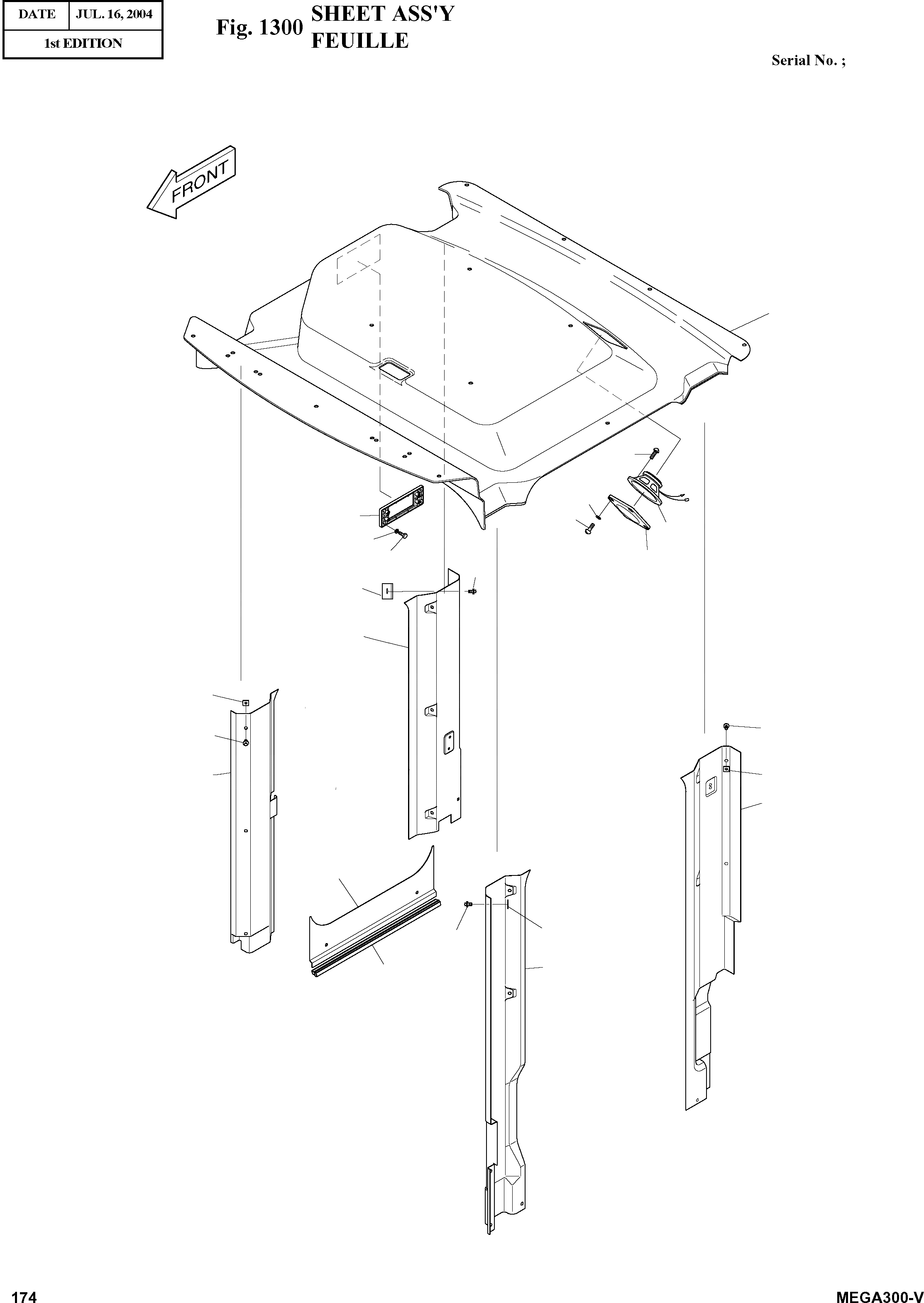 | DATE | JUL. 16, 2004 |
|---|---|
| 1st EDITION | |

Fig. 1300 SHEET ASS'Y
FEUILLE

Serial No. ;

FRONT

174

MEGA300-V