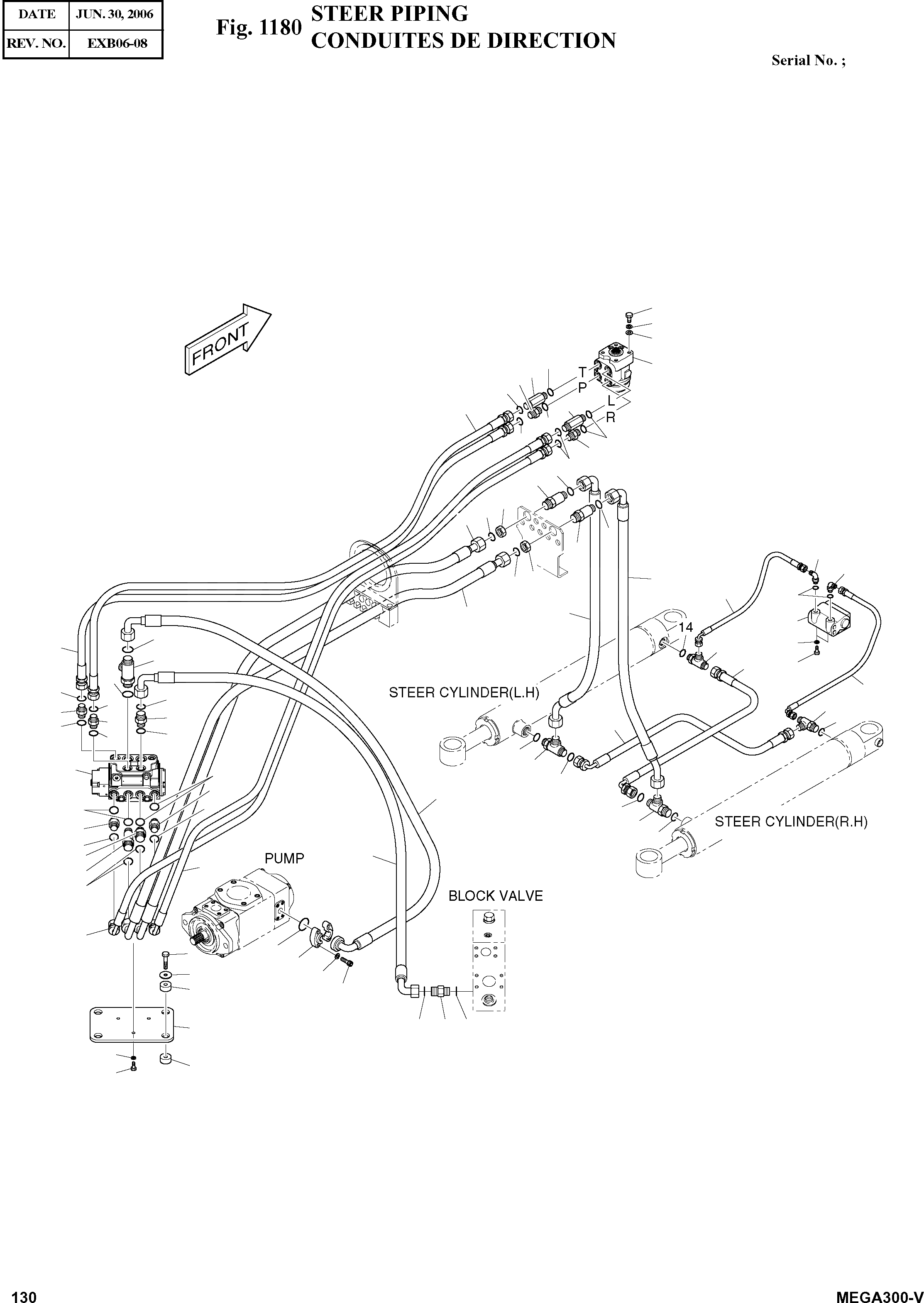 | DATE | JUN. 30, 2006 |
|---|---|
| REV. NO. | EXB06-08 |

Fig. 1180 STEER PIPING
CONDUITES DE DIRECTION

Serial No. ;

FRONT

T
P
L
R

14

STEER CYLINDER(L.H)

STEER CYLINDER(R.H)

PUMP

BLOCK VALVE

130

MEGA300-V