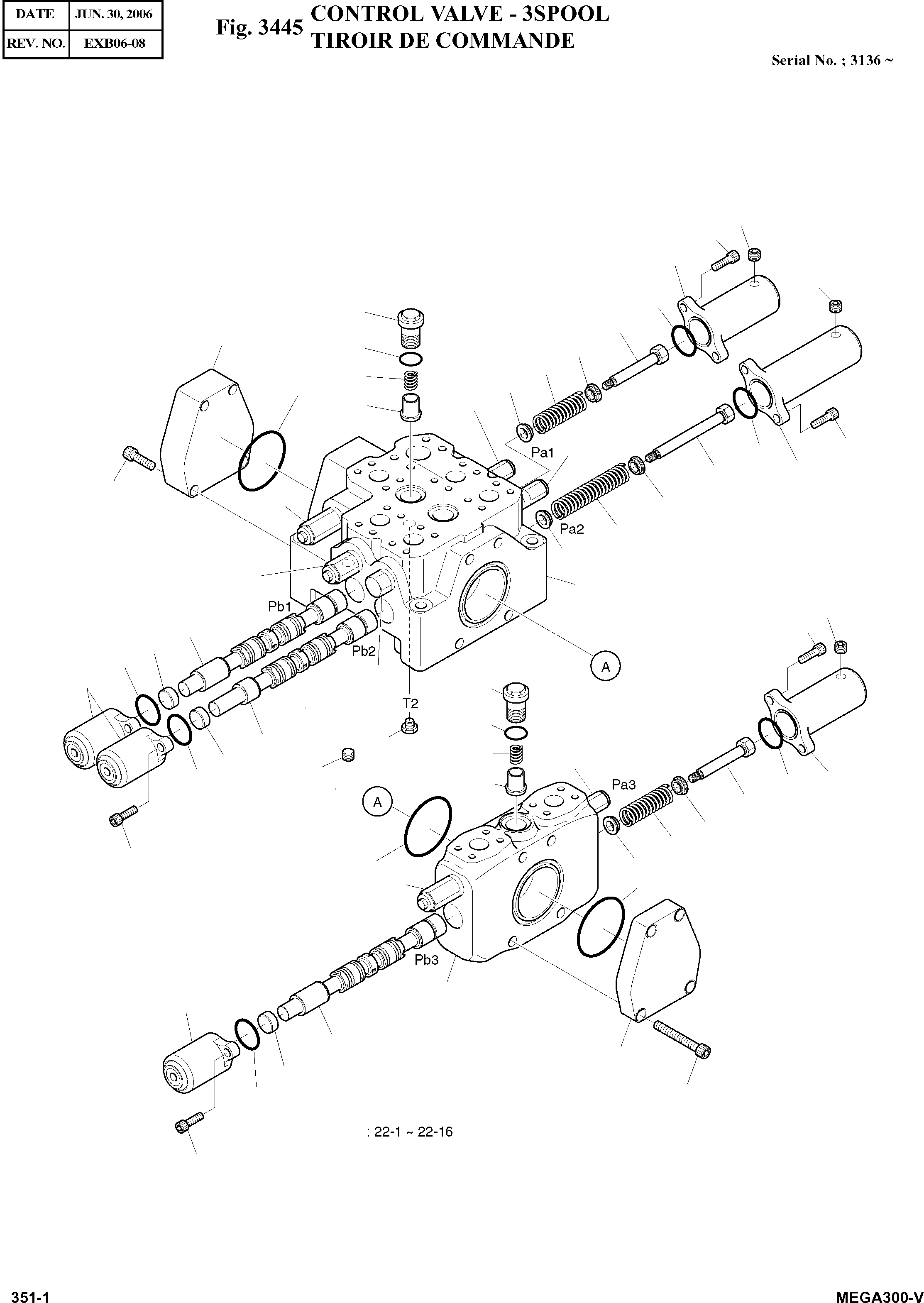 | DATE | JUN. 30, 2006 |
|---|---|
| REV. NO. | EXB06-08 |

Fig. 3445 CONTROL VALVE - 3SPOOL
TIROIR DE COMMANDE

Serial No. ; 3136 ~

Pa1

Pa2

Pb1

Pb2

A

T2

Pa3

A

Pb3

: 22-1 ~ 22-16

351-1

MEGA300-V