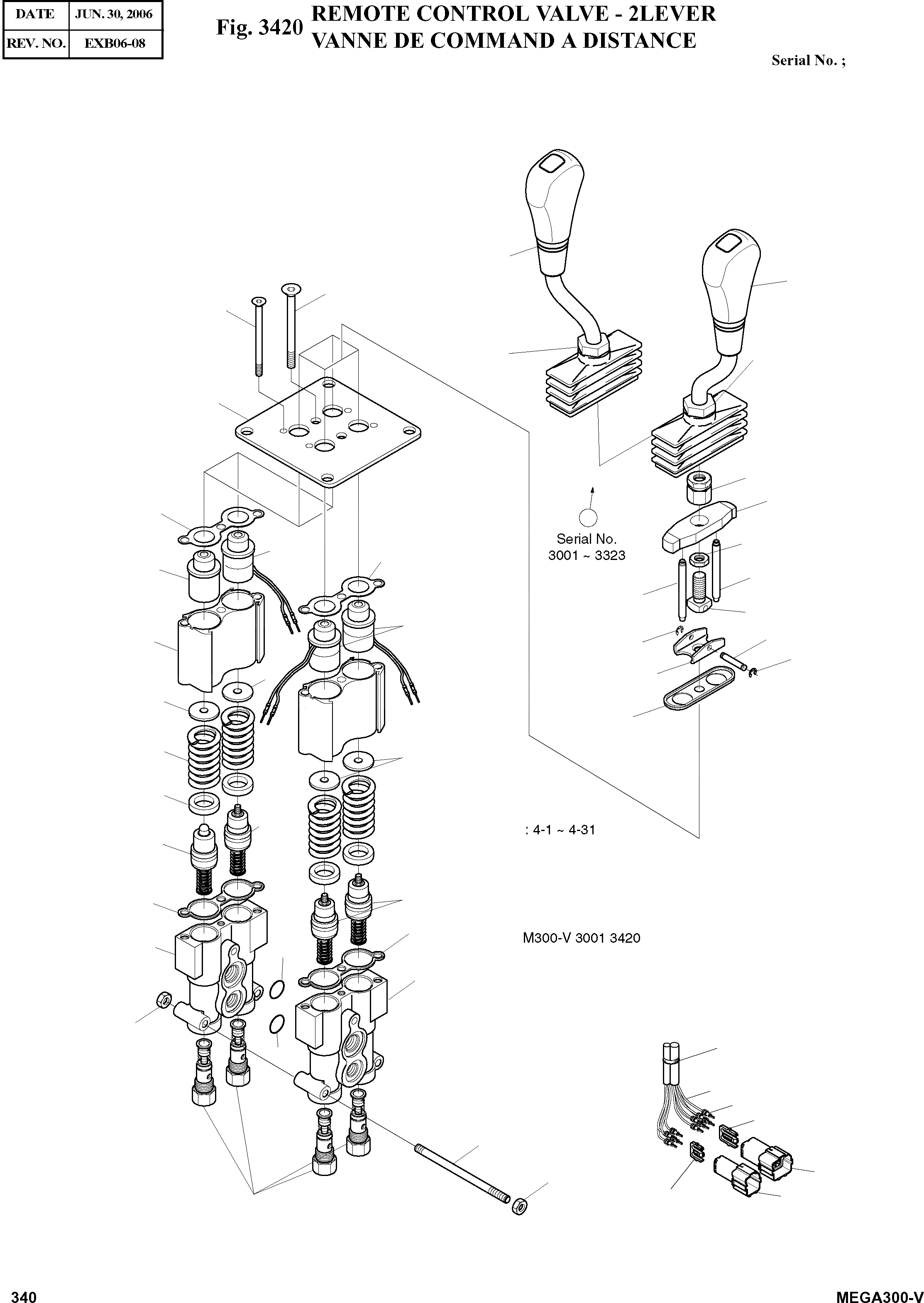 | DATE | JUN. 30, 2006 |
|---|---|
| REV. NO. | EXB06-08 |

Fig. 3420 REMOTE CONTROL VALVE - 2LEVER
VANNE DE COMMAND A DISTANCE

Serial No. ;

Serial No.
3001 ~ 3323

: 4-1 ~ 4-31

M300-V 3001 3420

340

MEGA300-V