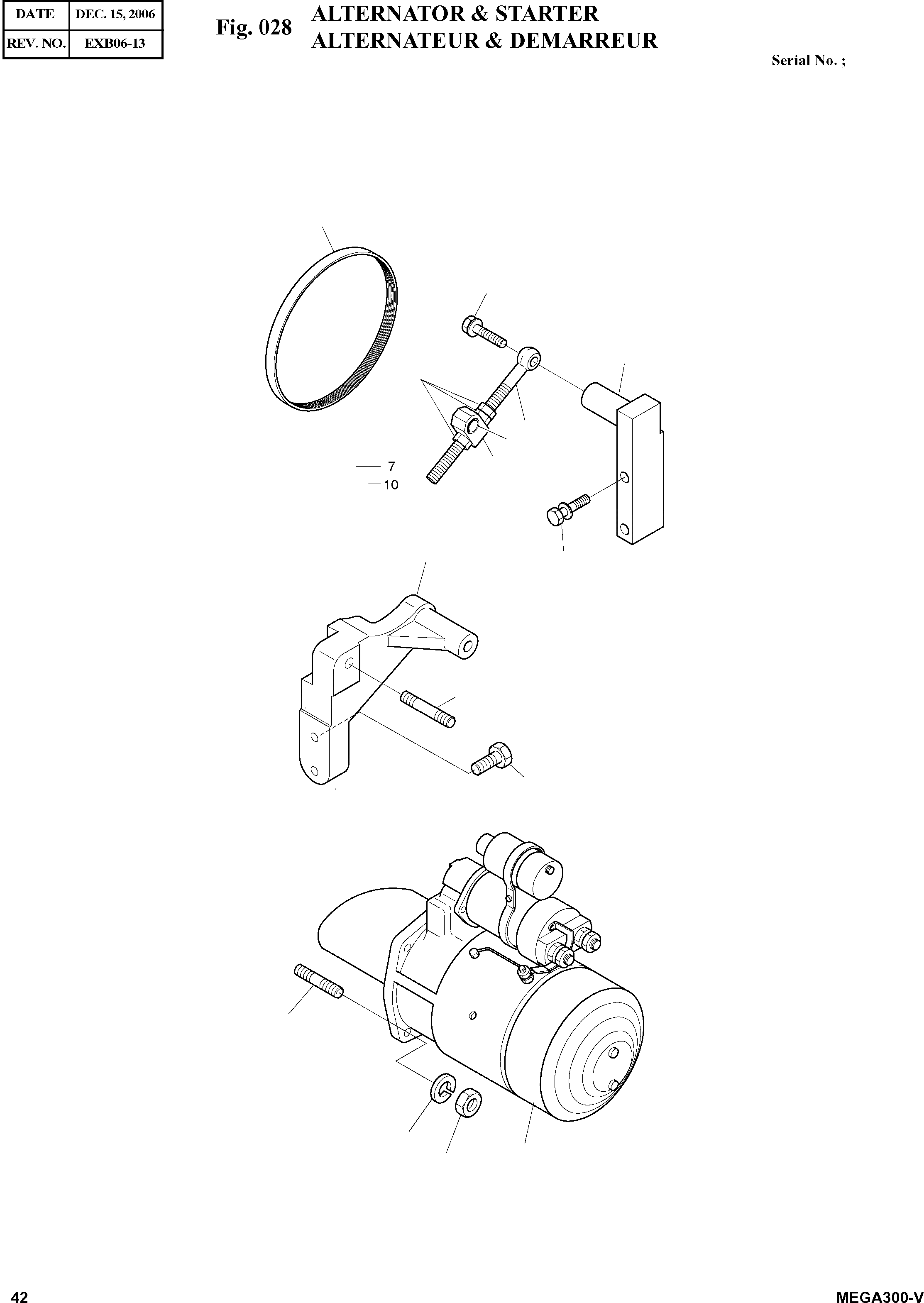 | DATE | DEC. 15, 2006 |
|---|---|
| REV. NO. | EXB06-13 |

Fig. 028 ALTERNATOR & STARTER
ALTERNATEUR & DEMARREUR

Serial No. ;

7
10

42

MEGA300-V