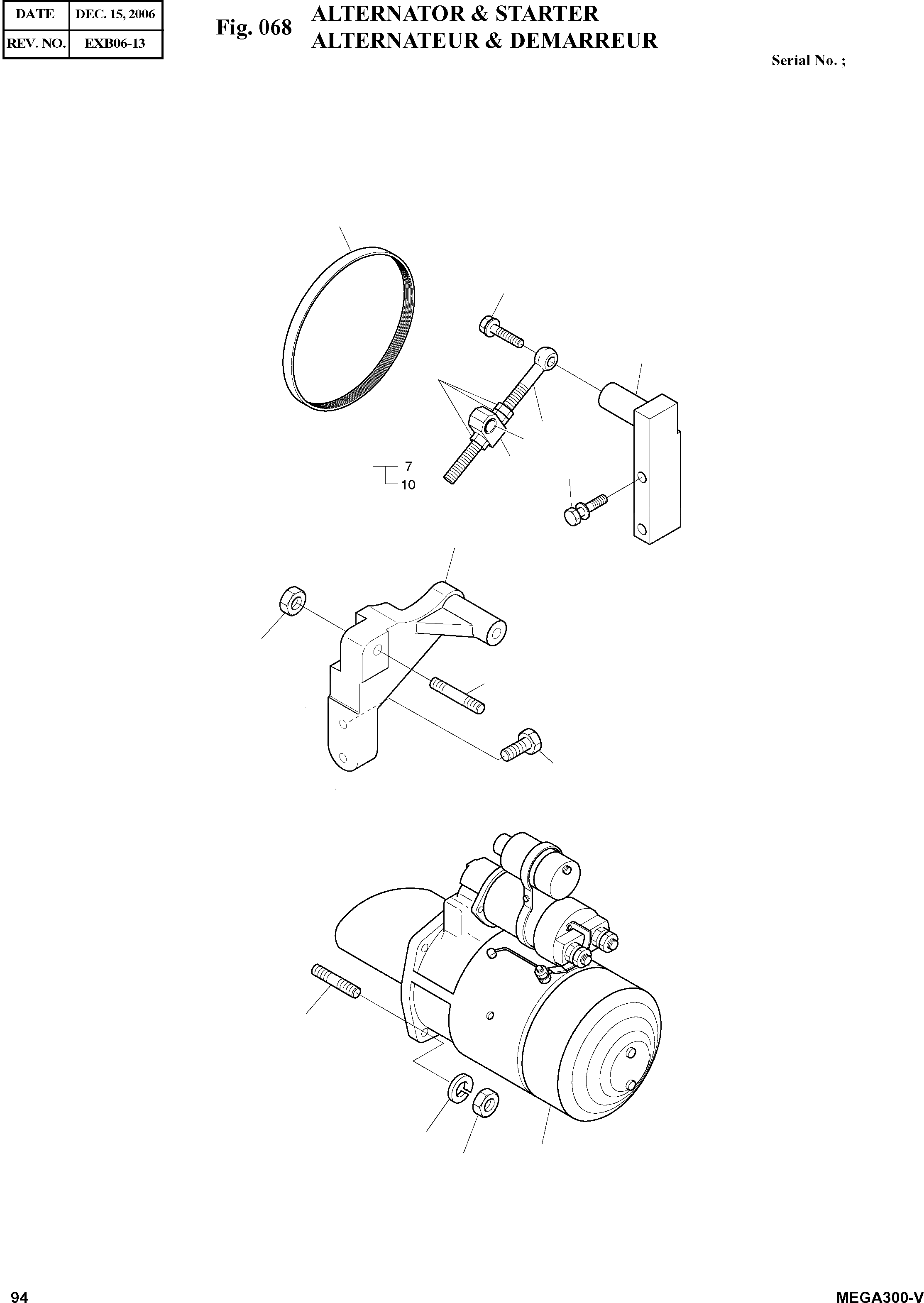 | DATE | DEC. 15, 2006 |
|---|---|
| REV. NO. | EXB06-13 |

Fig. 068 ALTERNATOR & STARTER
ALTERNATEUR & DEMARREUR

Serial No. ;

7
10

94

MEGA300-V