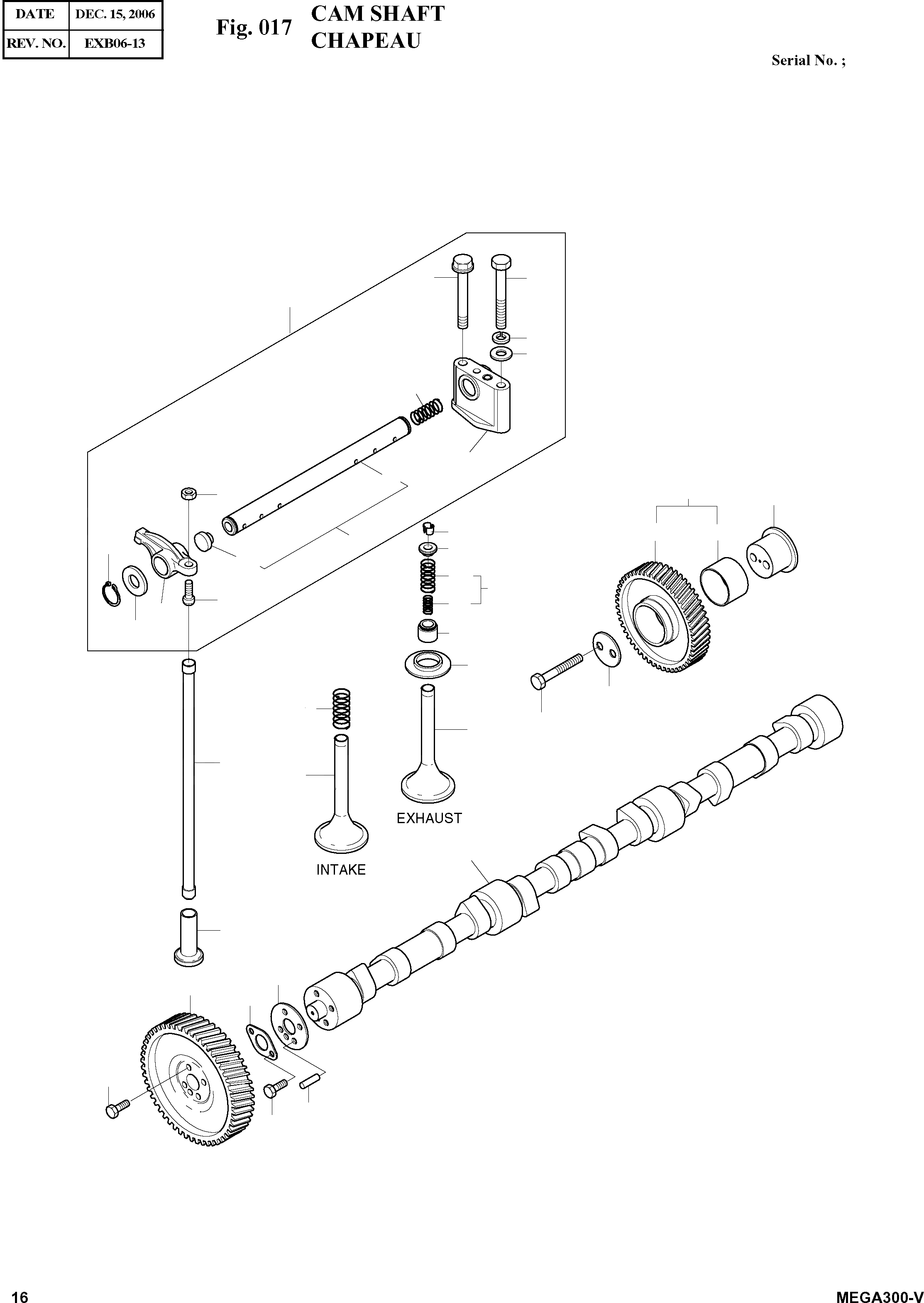 | DATE | DEC. 15, 2006 |
|---|---|
| REV. NO. | EXB06-13 |

Fig. 017 CAM SHAFT
CHAPEAU

Serial No. ;

EXHAUST

INTAKE

16

MEGA300-V