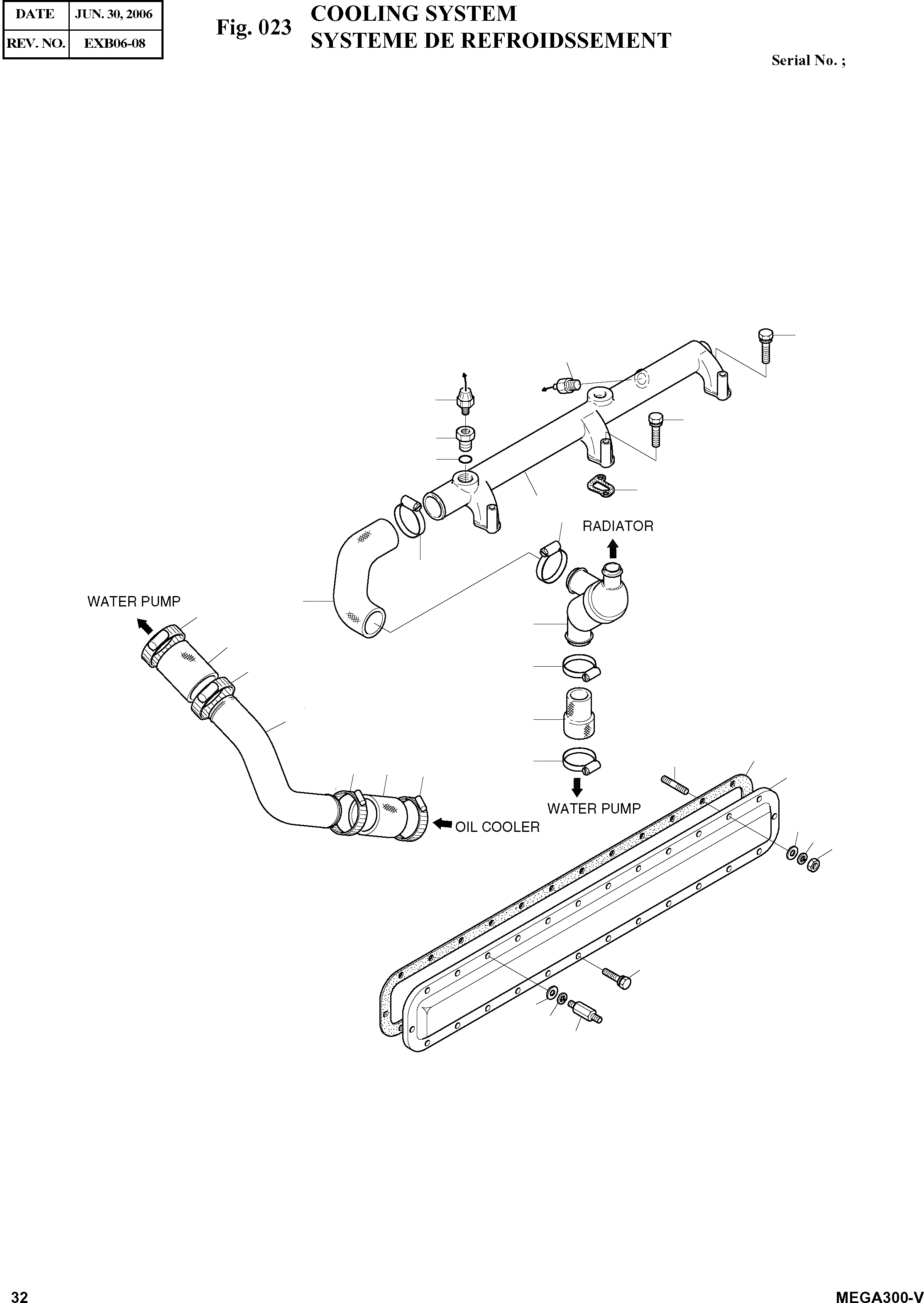 | DATE | JUN. 30, 2006 |
|---|---|
| REV. NO. | EXB06-08 |

Fig. 023 COOLING SYSTEM
SYSTEME DE REFROIDSSEMENT

Serial No. ;

RADIATOR

WATER PUMP

WATER PUMP

OIL COOLER

32

MEGA300-V