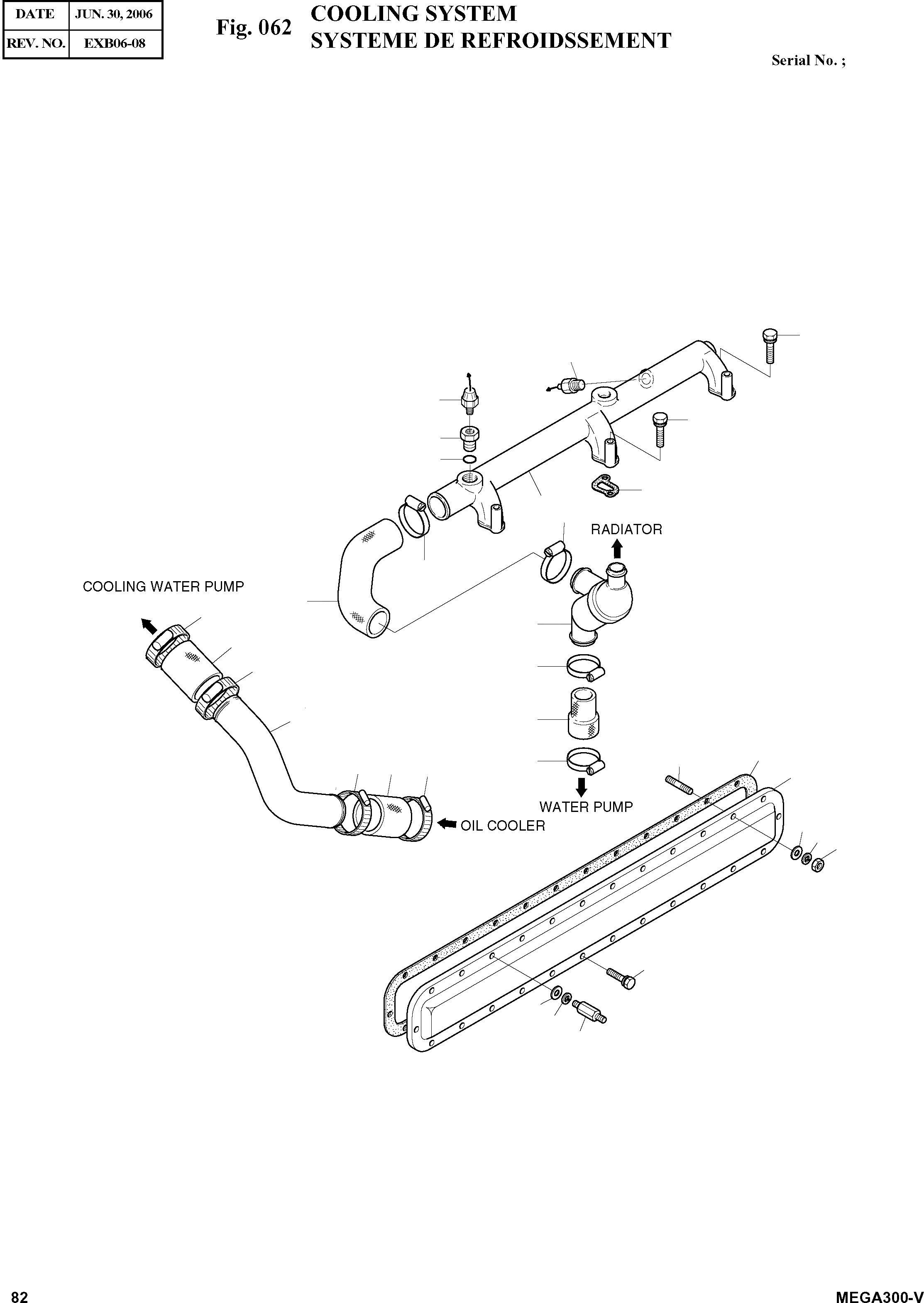 | DATE | JUN. 30, 2006 |
|---|---|
| REV. NO. | EXB06-08 |

Fig. 062 COOLING SYSTEM
SYSTEME DE REFROIDSSEMENT

Serial No. ;

RADIATOR

COOLING WATER PUMP

WATER PUMP

OIL COOLER

82

MEGA300-V