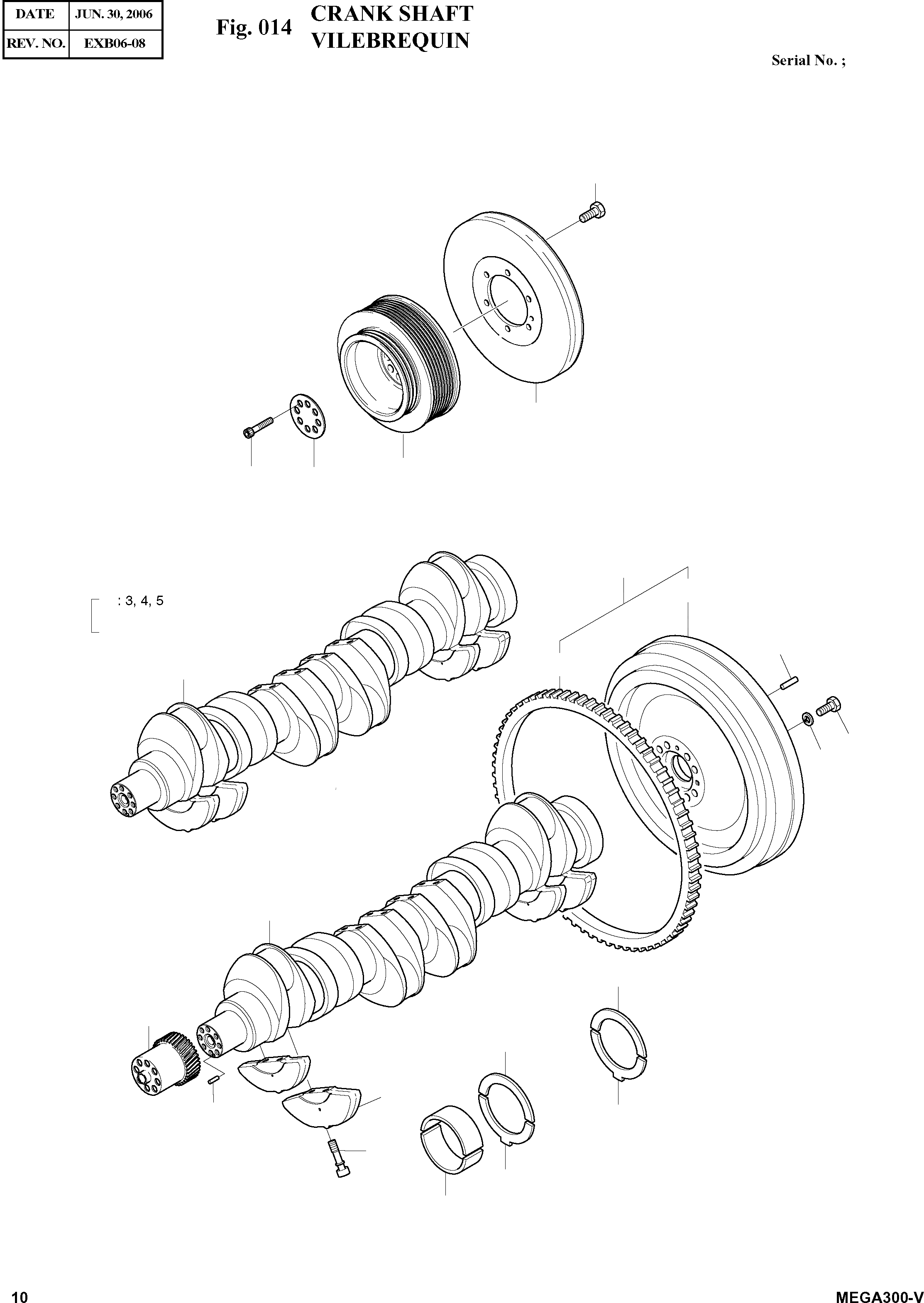 | DATE | JUN. 30, 2006 |
|---|---|
| REV. NO. | EXB06-08 |

Fig. 014 CRANK SHAFT
VILEBREQUIN

Serial No. ;

: 3, 4, 5

10

MEGA300-V