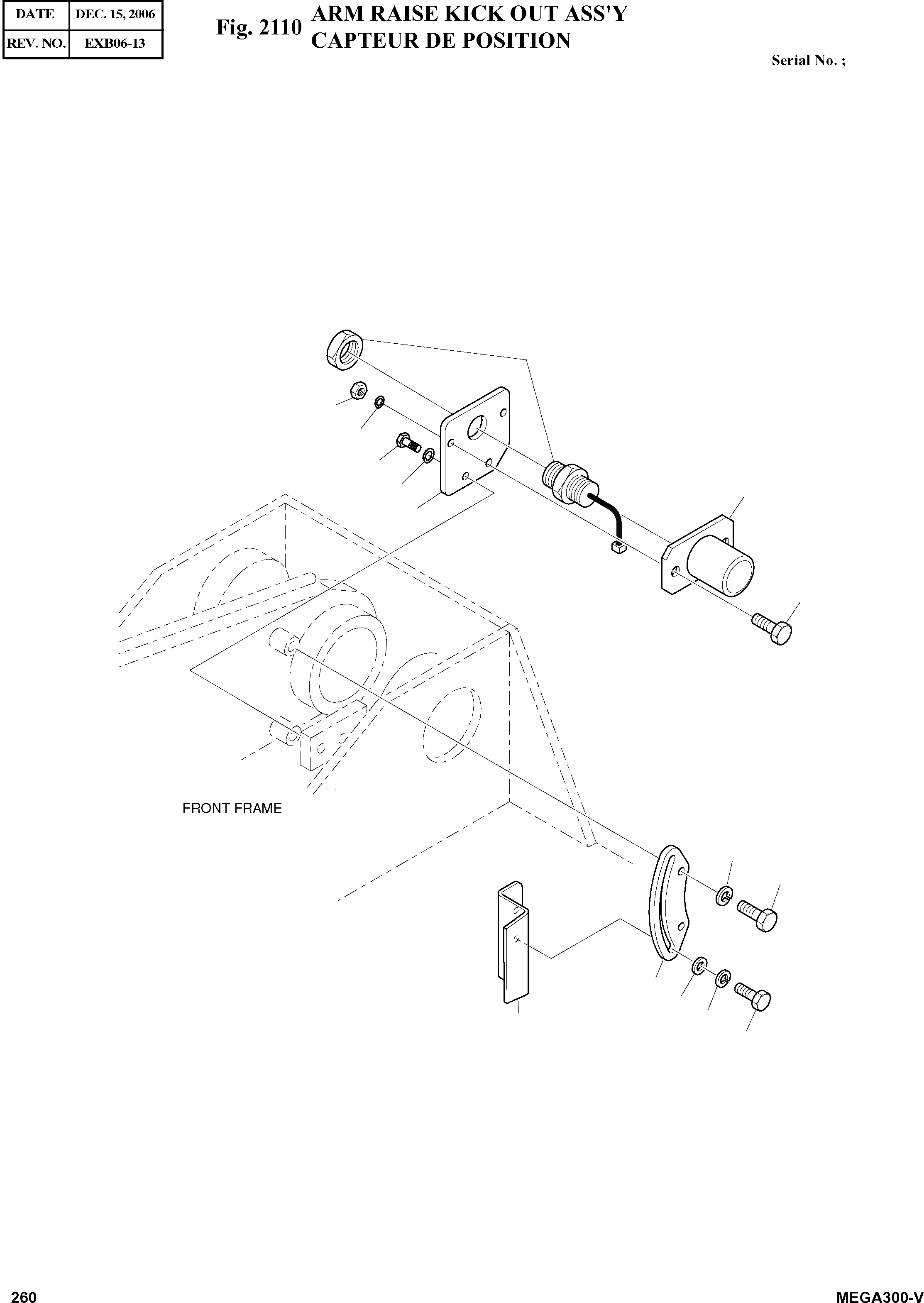 | DATE | DEC. 15, 2006 |
|---|---|
| REV. NO. | EXB06-13 |

Fig. 2110 ARM RAISE KICK OUT ASS'Y
CAPTEUR DE POSITION

Serial No. ;

FRONT FRAME

260

MEGA300-V