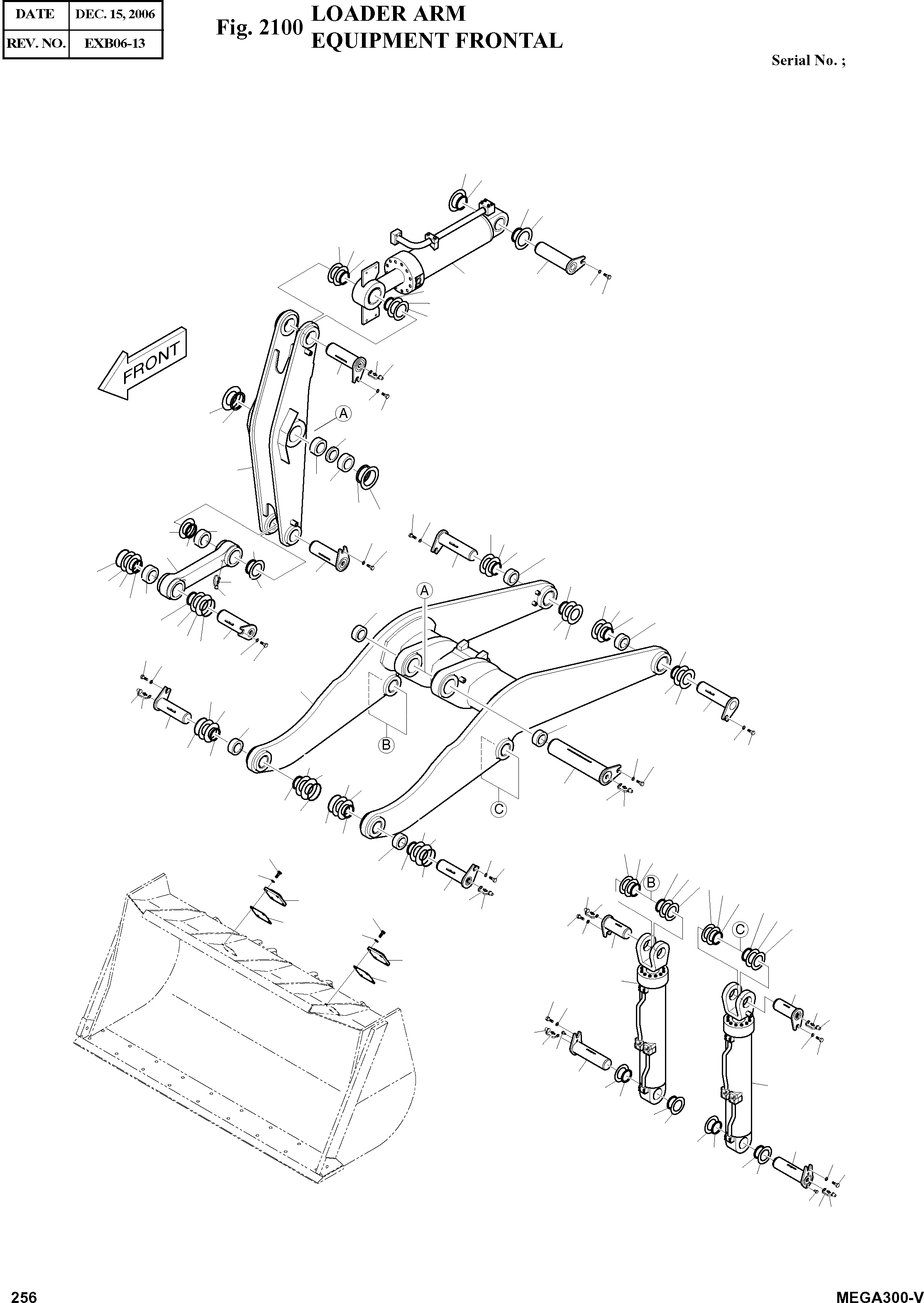 | DATE | DEC. 15, 2006 |
|---|---|
| REV. NO. | EXB06-13 |

Fig. 2100 LOADER ARM
EQUIPMENT FRONTAL

Serial No. ;

FRONT

A

A

B

C

B

C

256

MEGA300-V