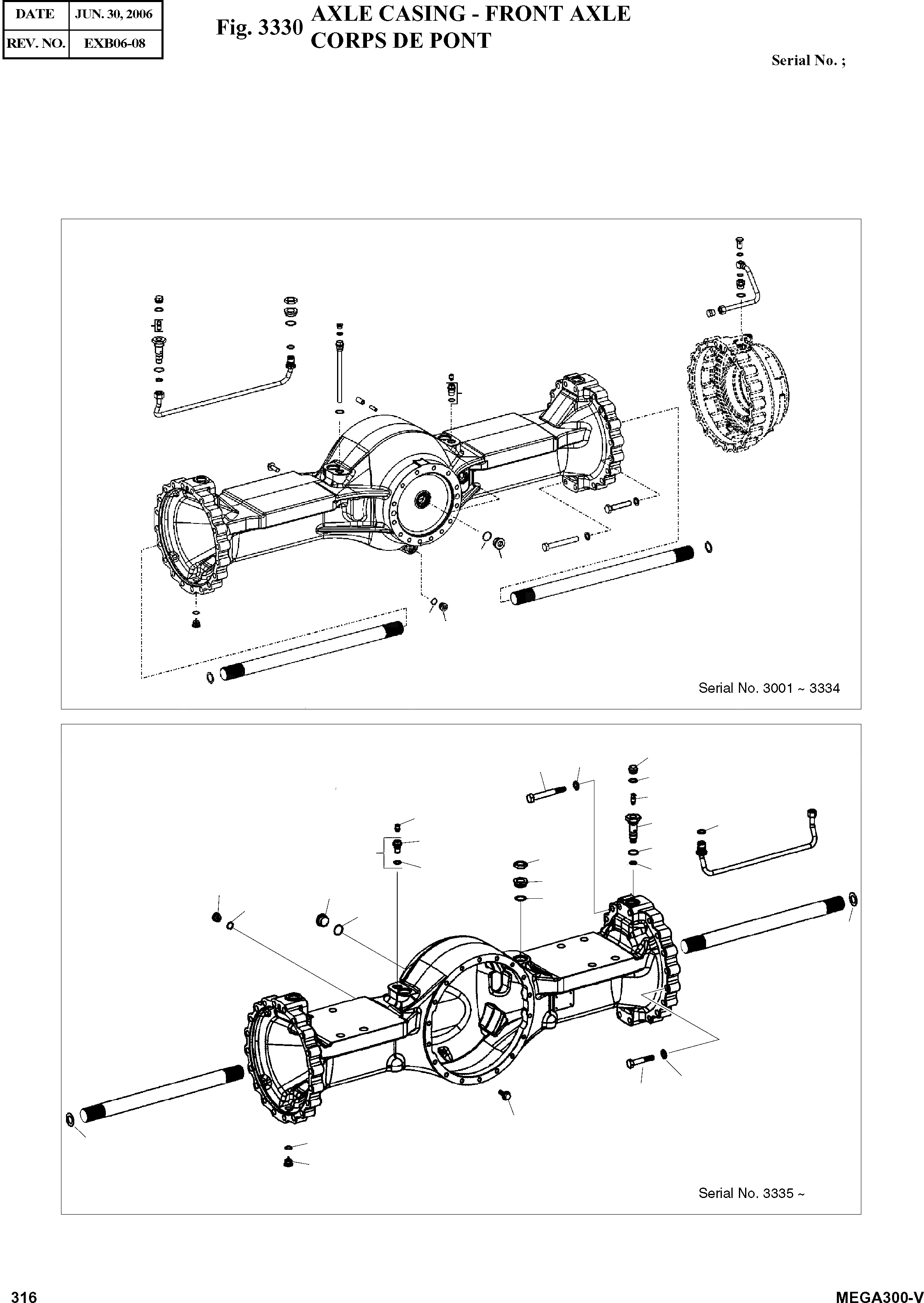 | DATE | JUN. 30, 2006 |
|---|---|
| REV. NO. | EXB06-08 |

Fig. 3330 AXLE CASING - FRONT AXLE
CORPS DE PONT

Serial No. ;

Serial No. 3001 ~ 3334

Serial No. 3335 ~

316

MEGA300-V