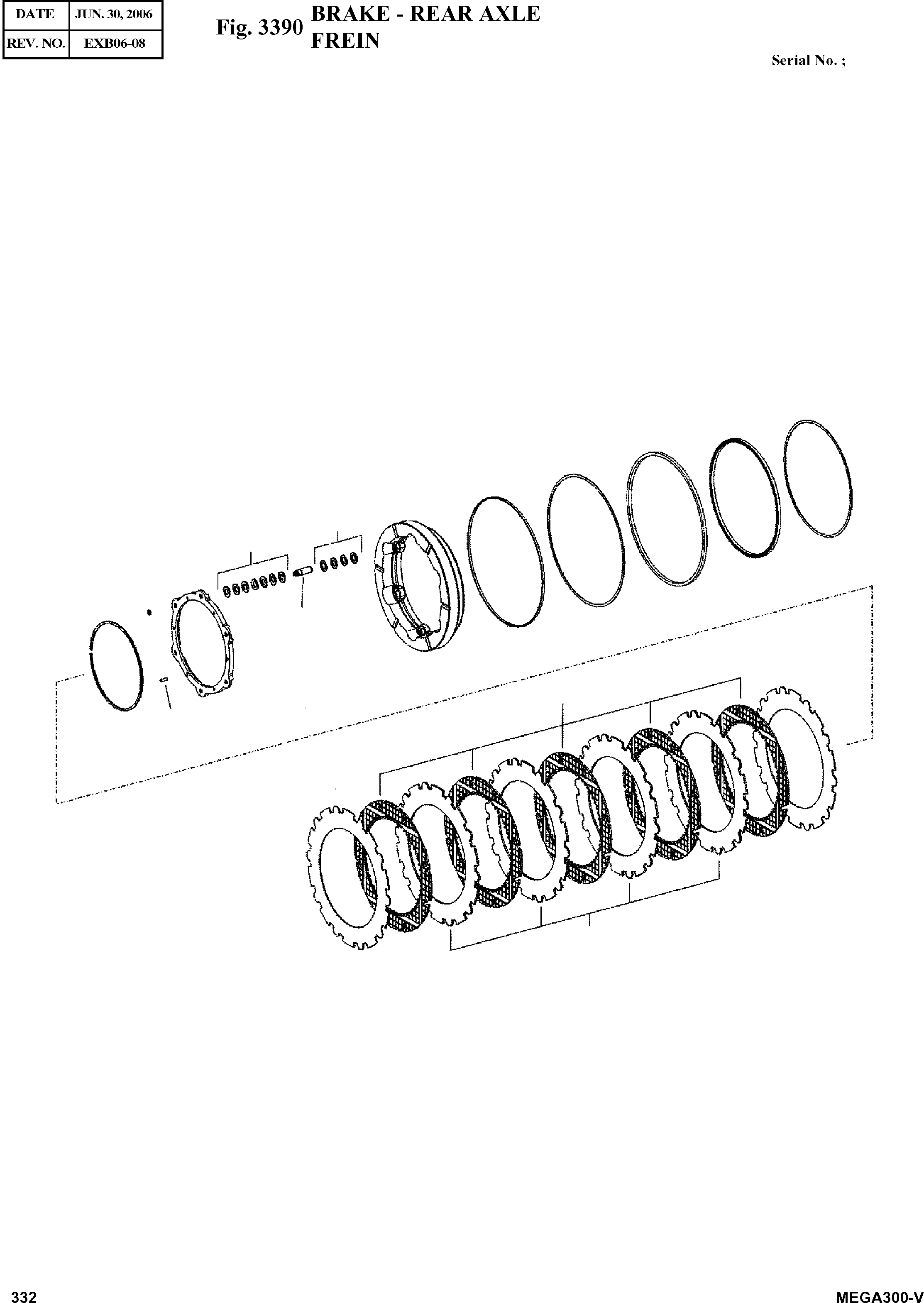 | DATE | JUN. 30, 2006 |
|---|---|
| REV. NO. | EXB06-08 |

Fig. 3390 BRAKE - REAR AXLE
FREIN

Serial No. ;

332

MEGA300-V