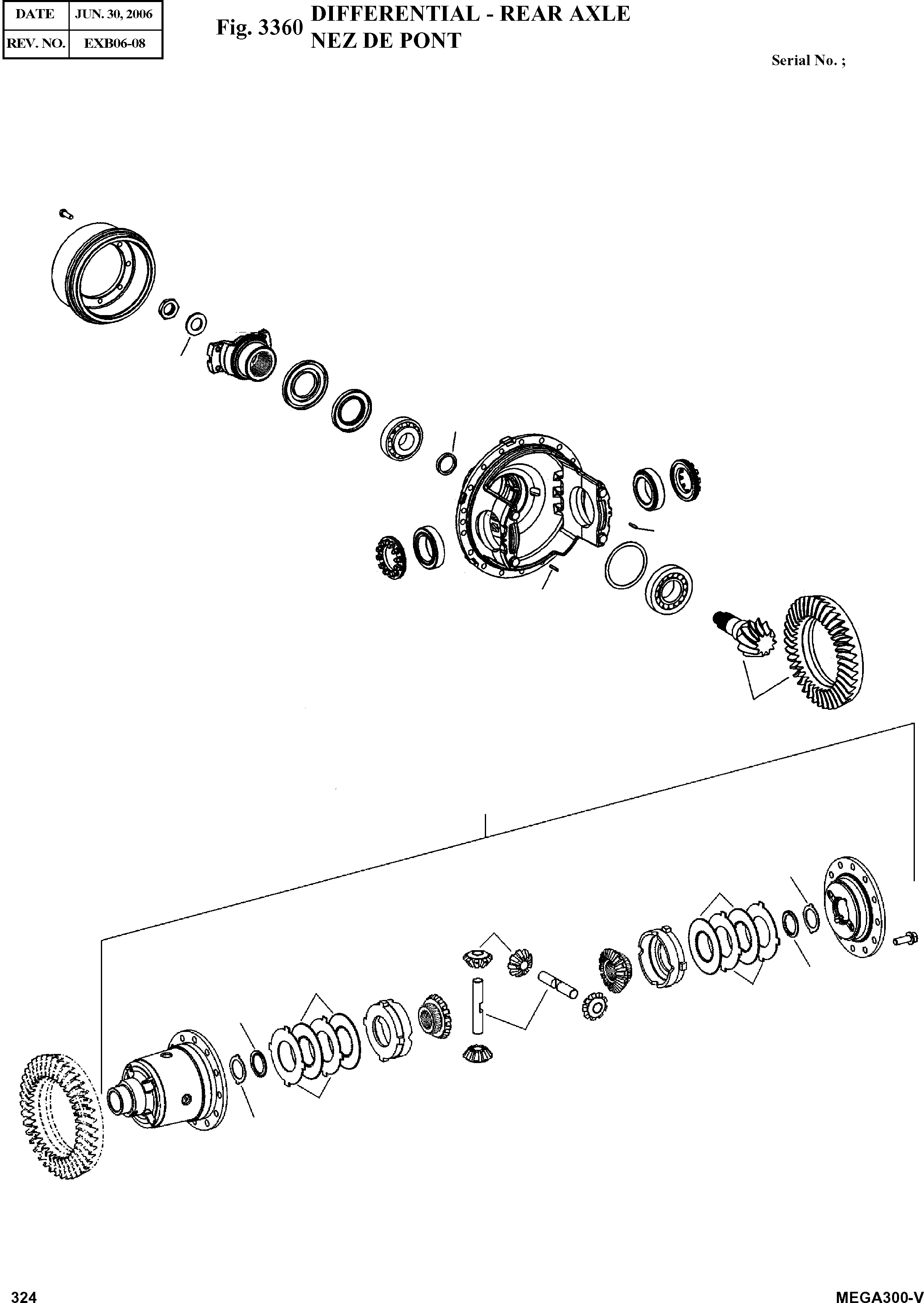 | DATE | JUN. 30, 2006 |
|---|---|
| REV. NO. | EXB06-08 |

Fig. 3360 DIFFERENTIAL - REAR AXLE
NEZ DE PONT

Serial No. ;

324

MEGA300-V