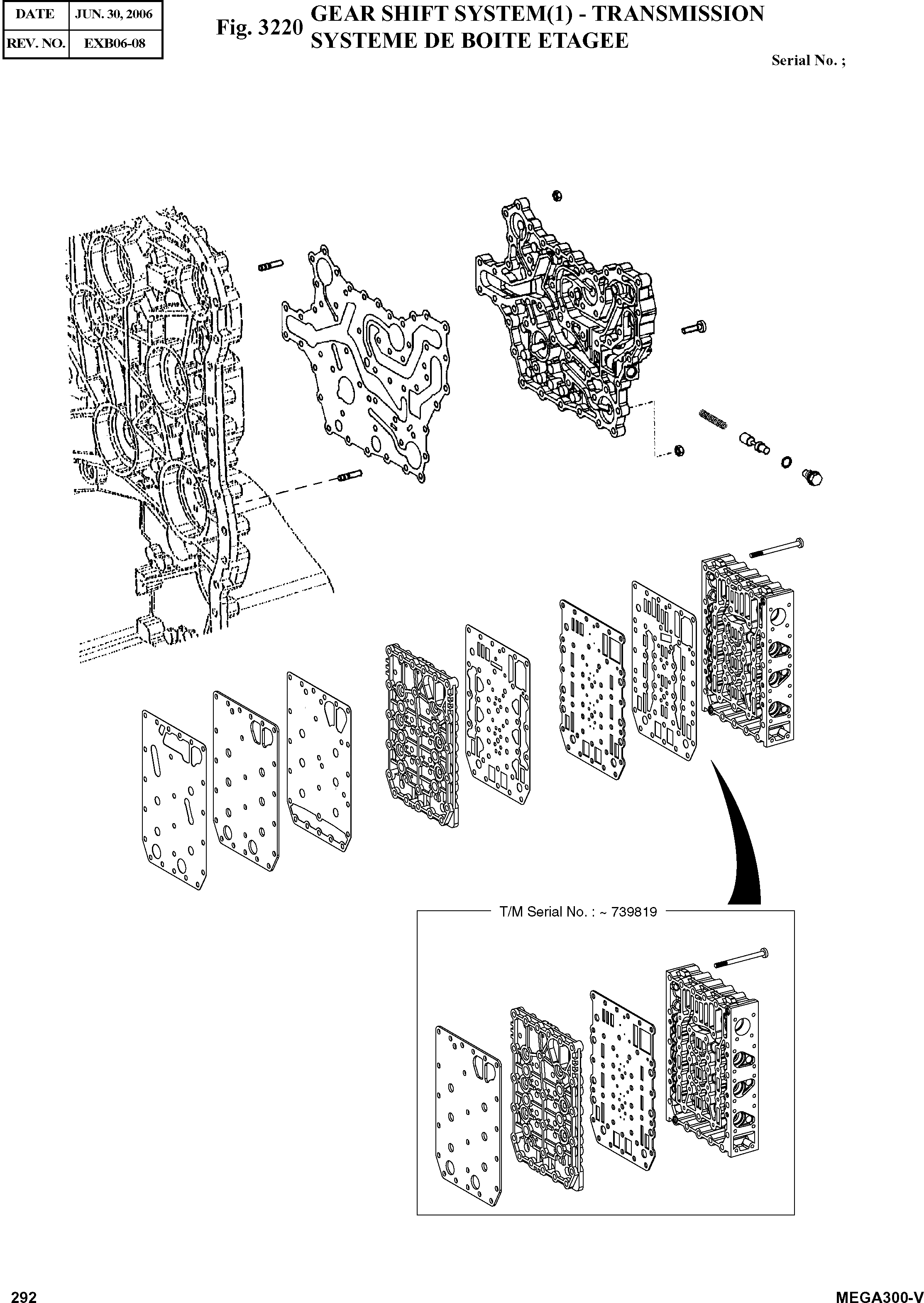 | DATE | JUN. 30, 2006 |
|---|---|
| REV. NO. | EXB06-08 |

Fig. 3220 GEAR SHIFT SYSTEM(1) - TRANSMISSION
SYSTEME DE BOITE ETAGEE

Serial No. ;

T/M Serial No. : ~ 739819

292

MEGA300-V